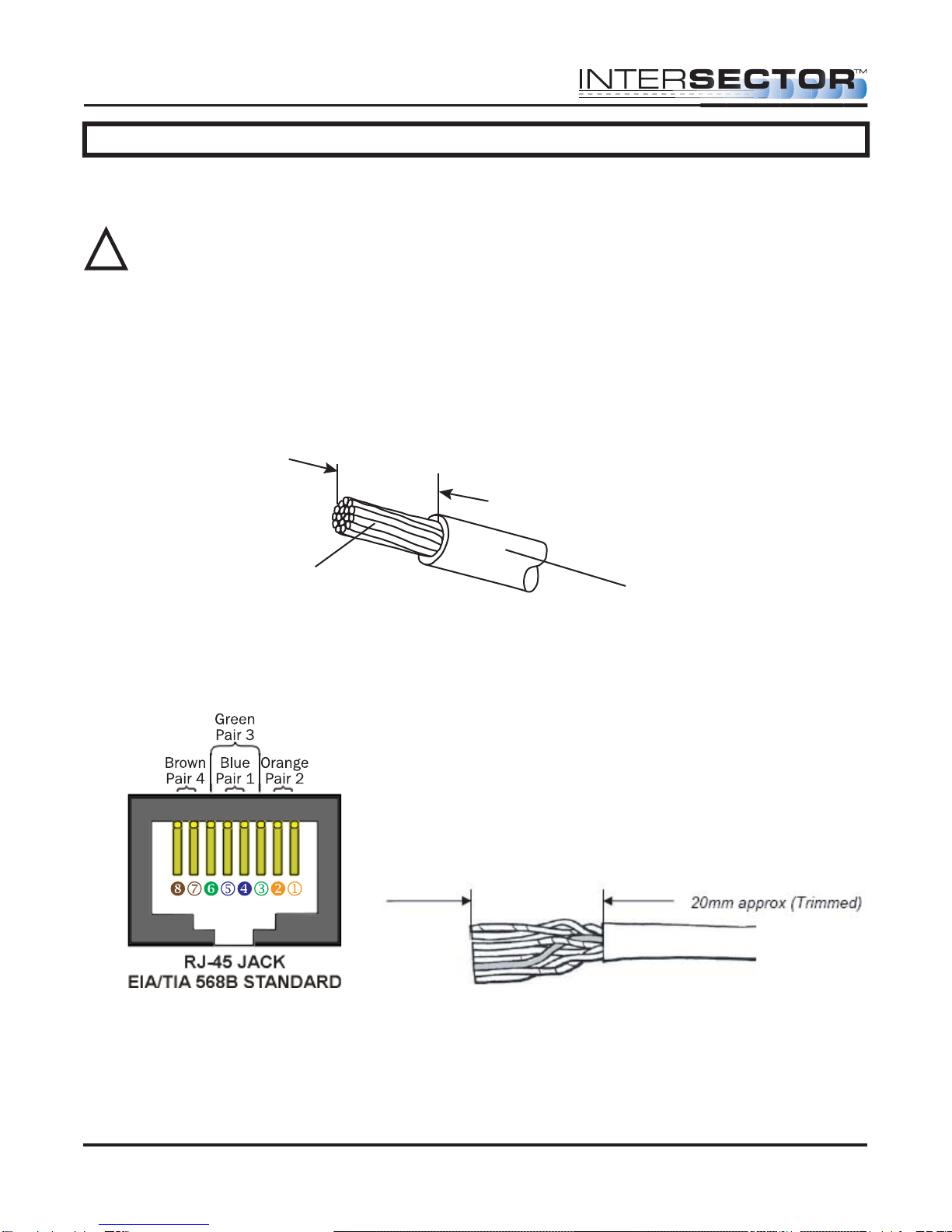 INTERSECTOR™

Green
Pair 3

Brown
Pair 4

Blue
Pair 1

Orange
Pair 2

8 7 6 5 4 3 2 1

RJ-45 JACK
EIA/TIA 568B STANDARD

20mm approx (Trimmed)