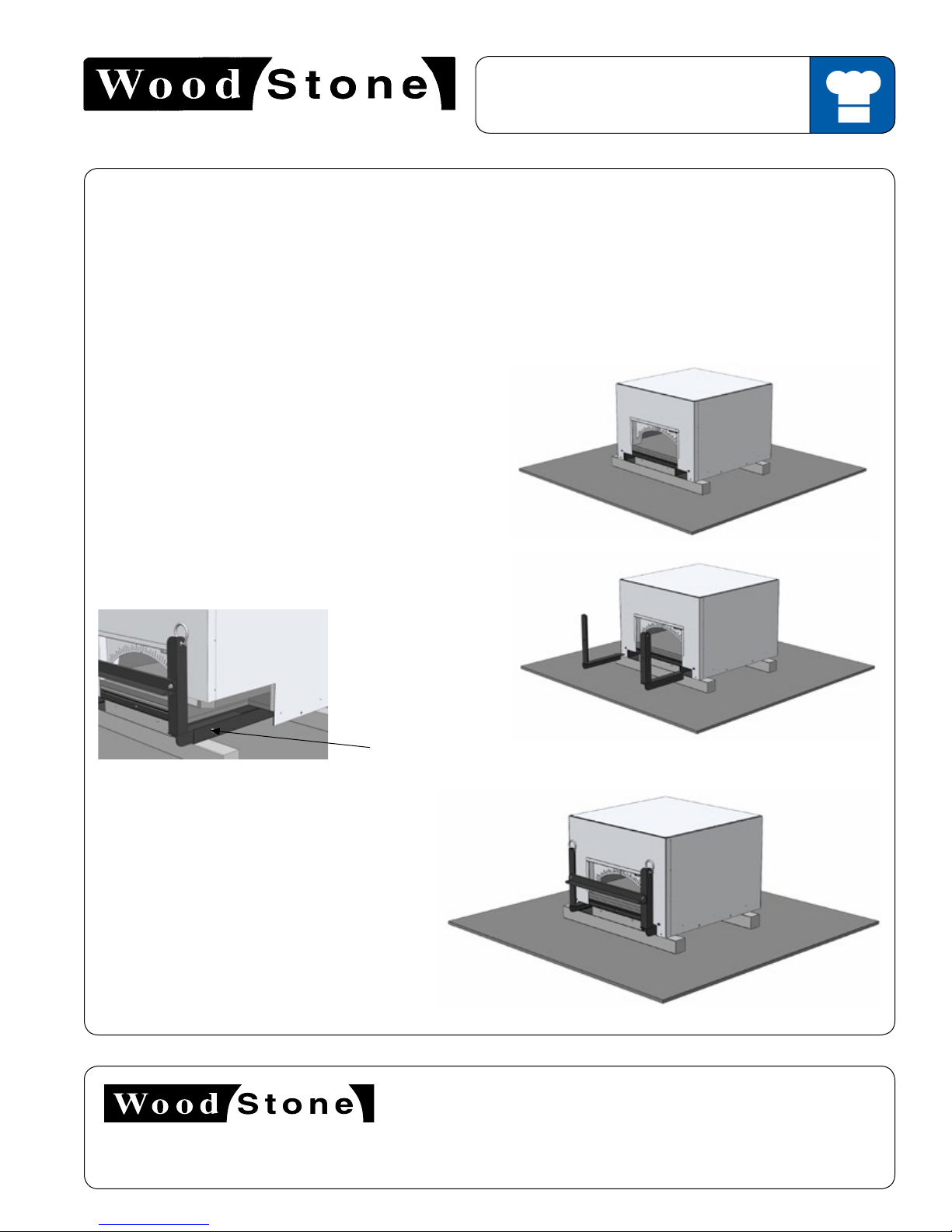 Wood Stone

Wood Stone