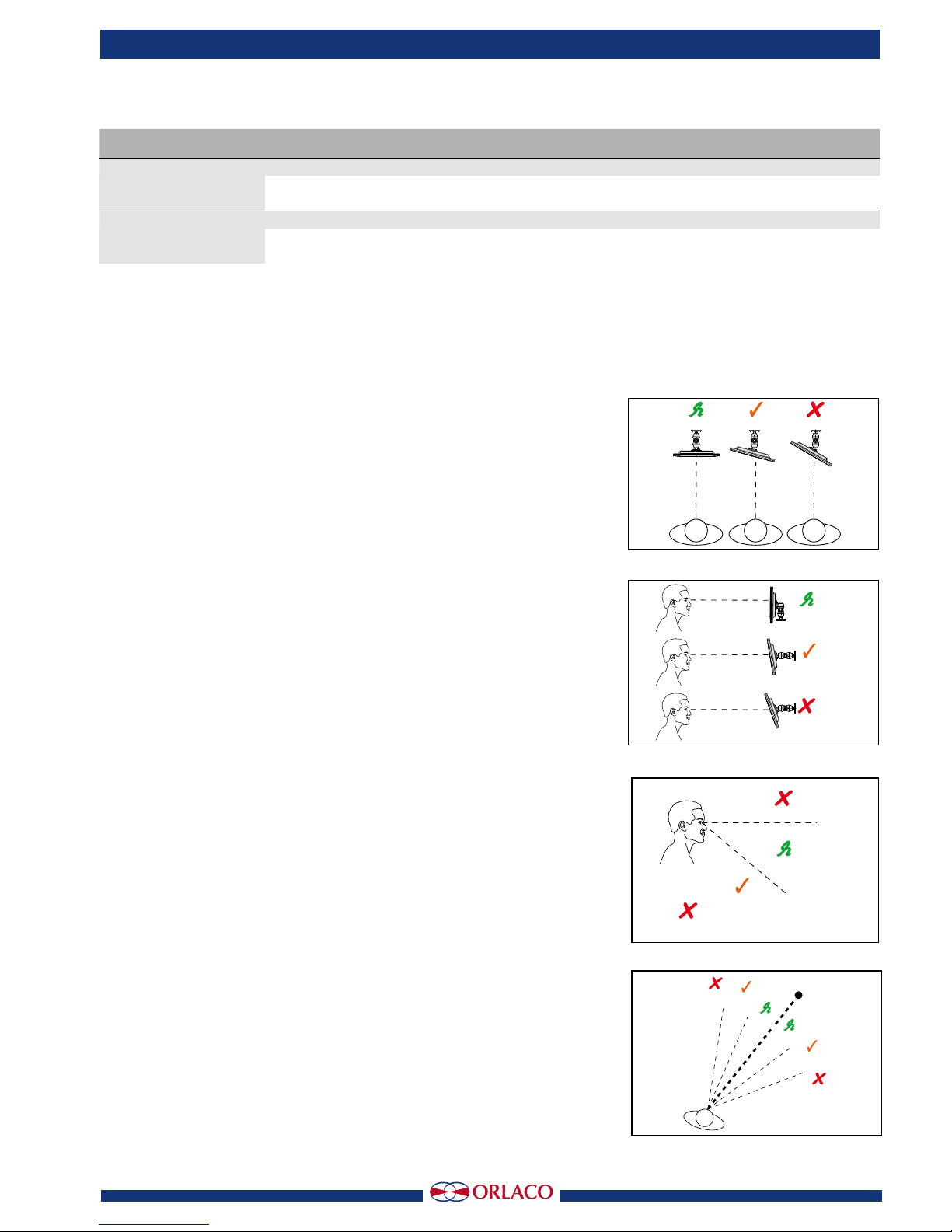 ORLACO