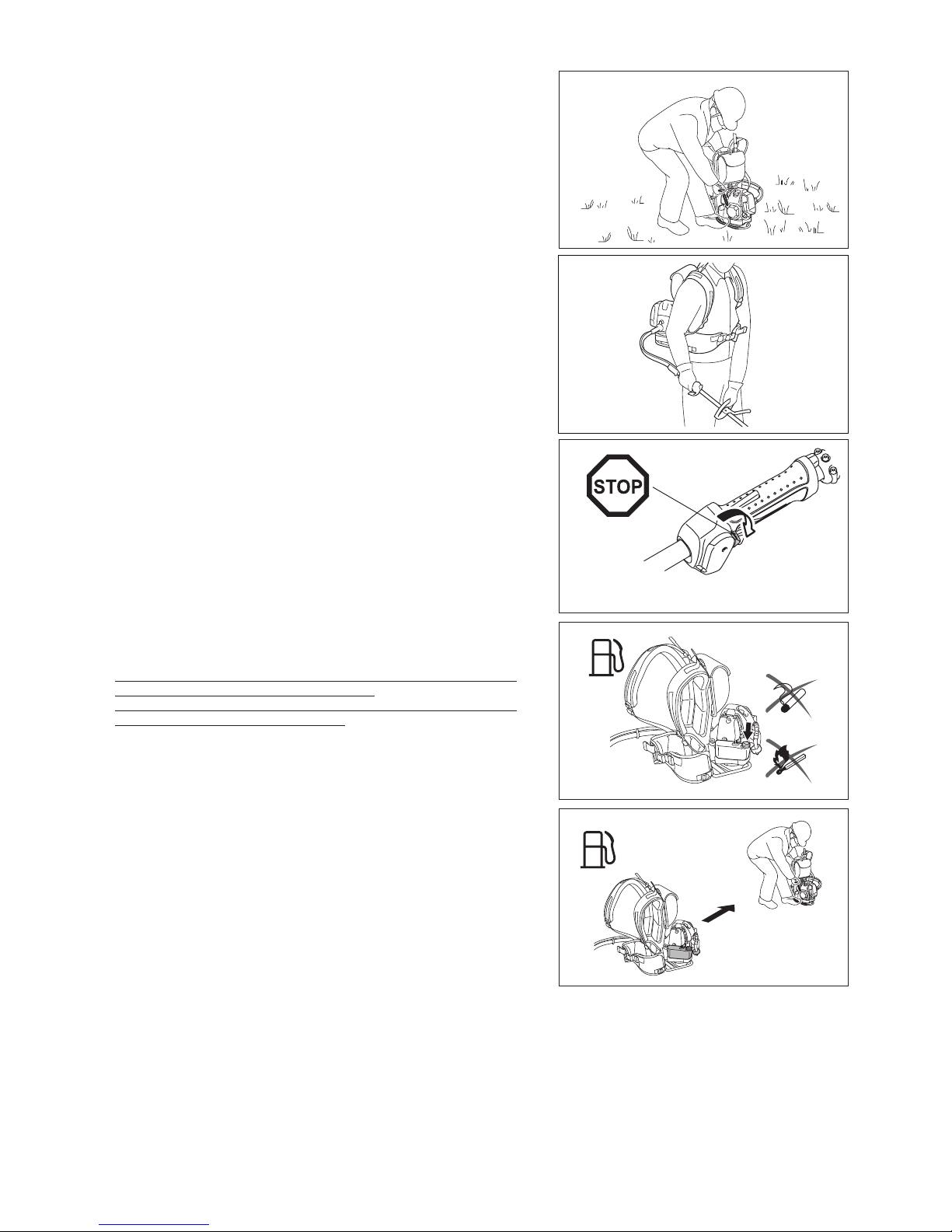 STOP