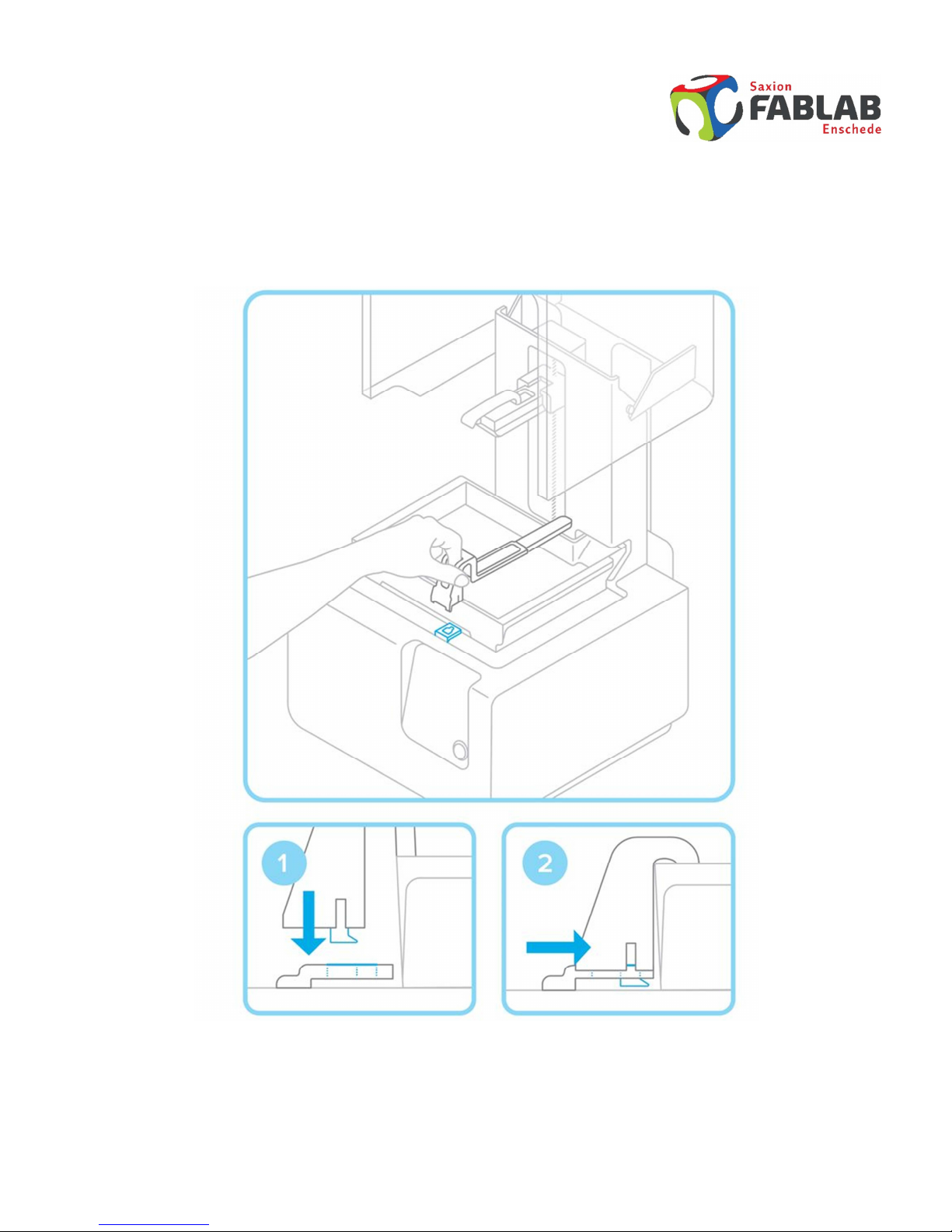 Saxion
FABLAB
Enschede

1

2