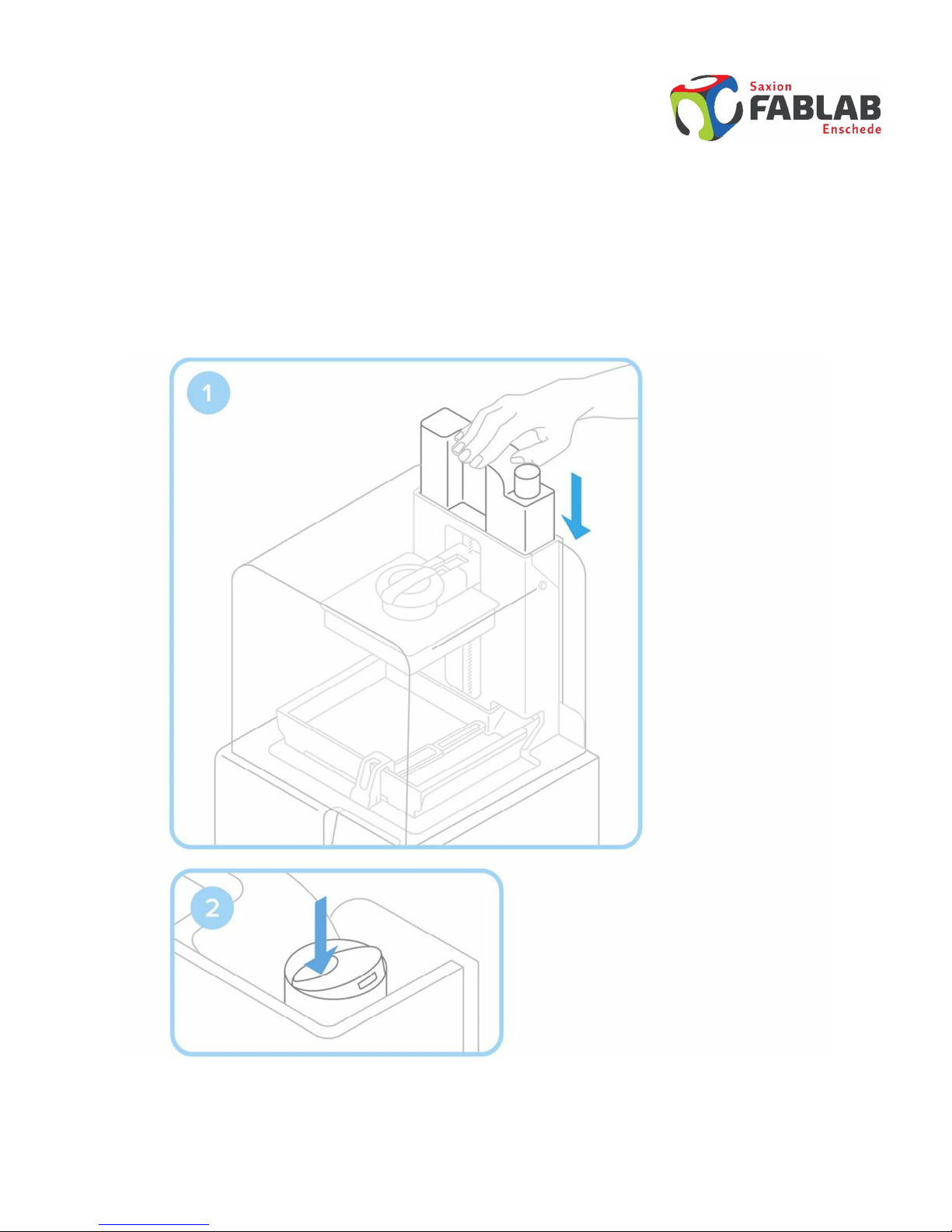 Saxion
FABLAB
Enschede

1

2