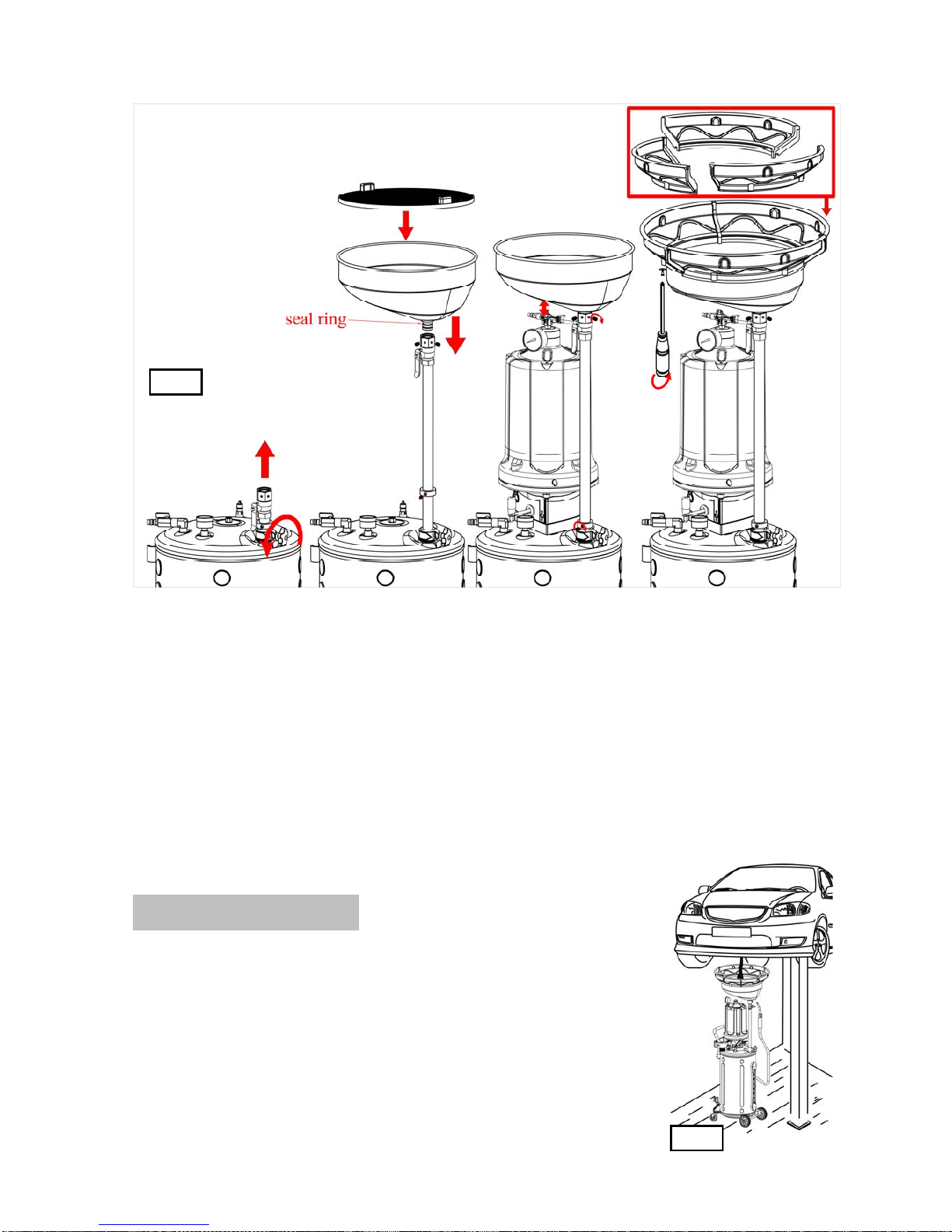 seal ring