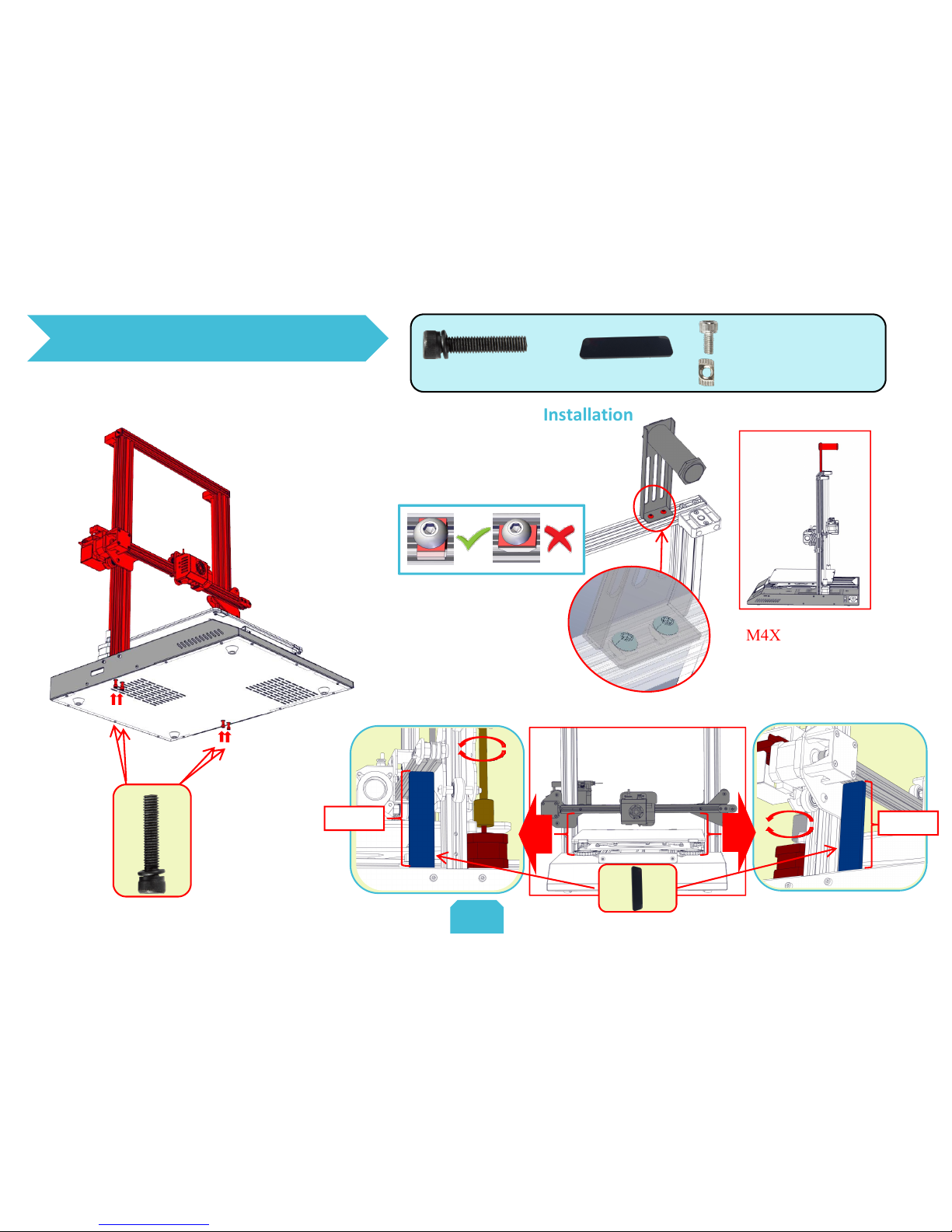 Installation

M4X