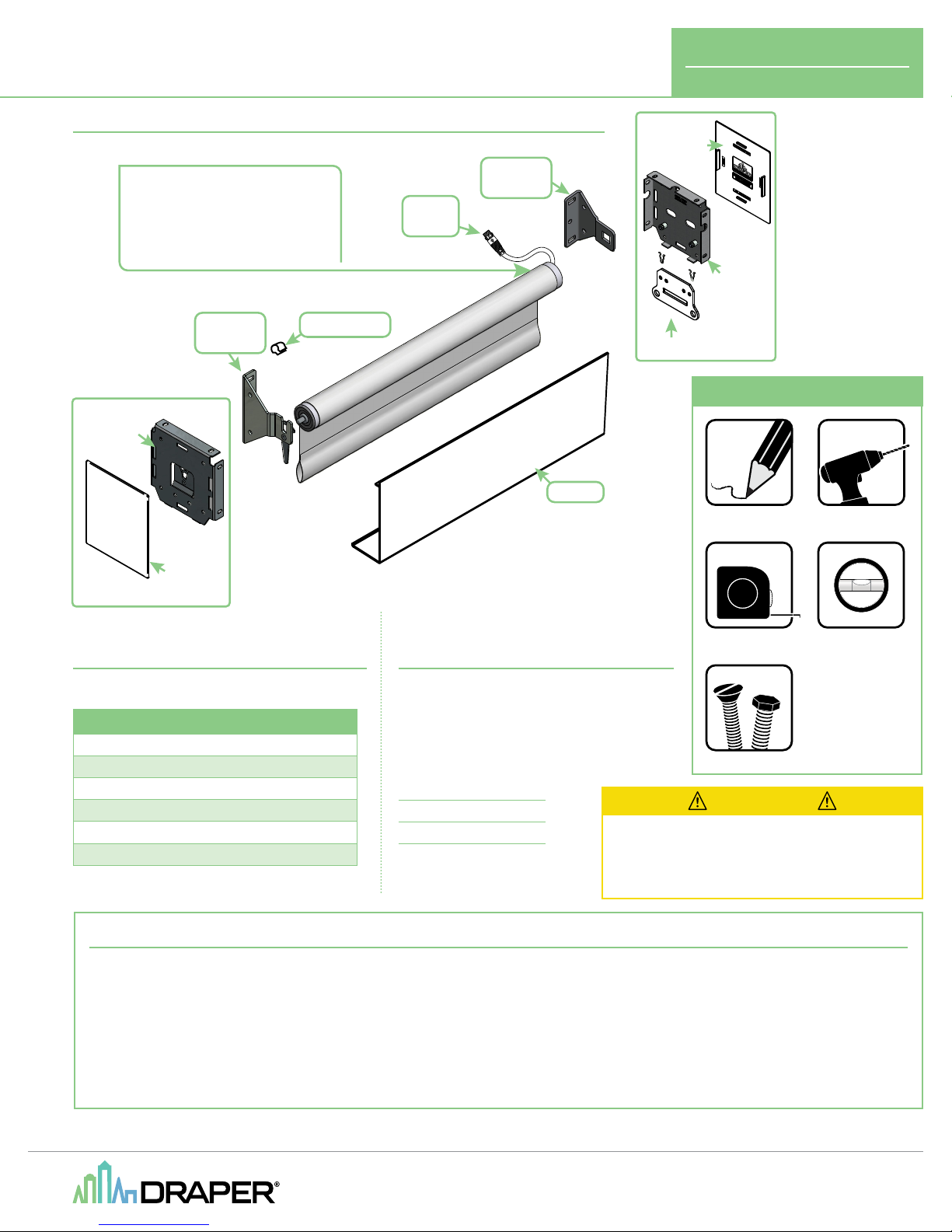 DRAPER®