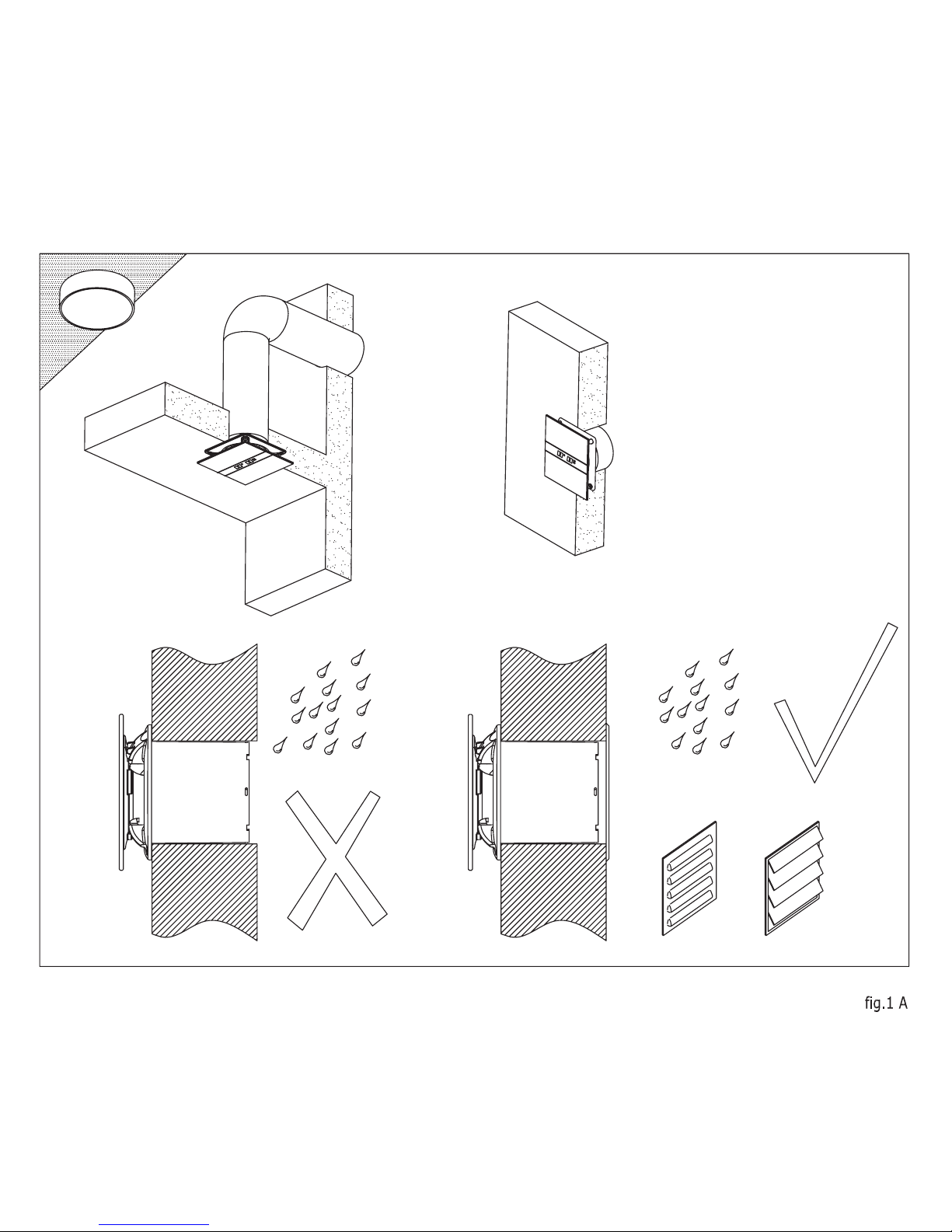 fig.1 A