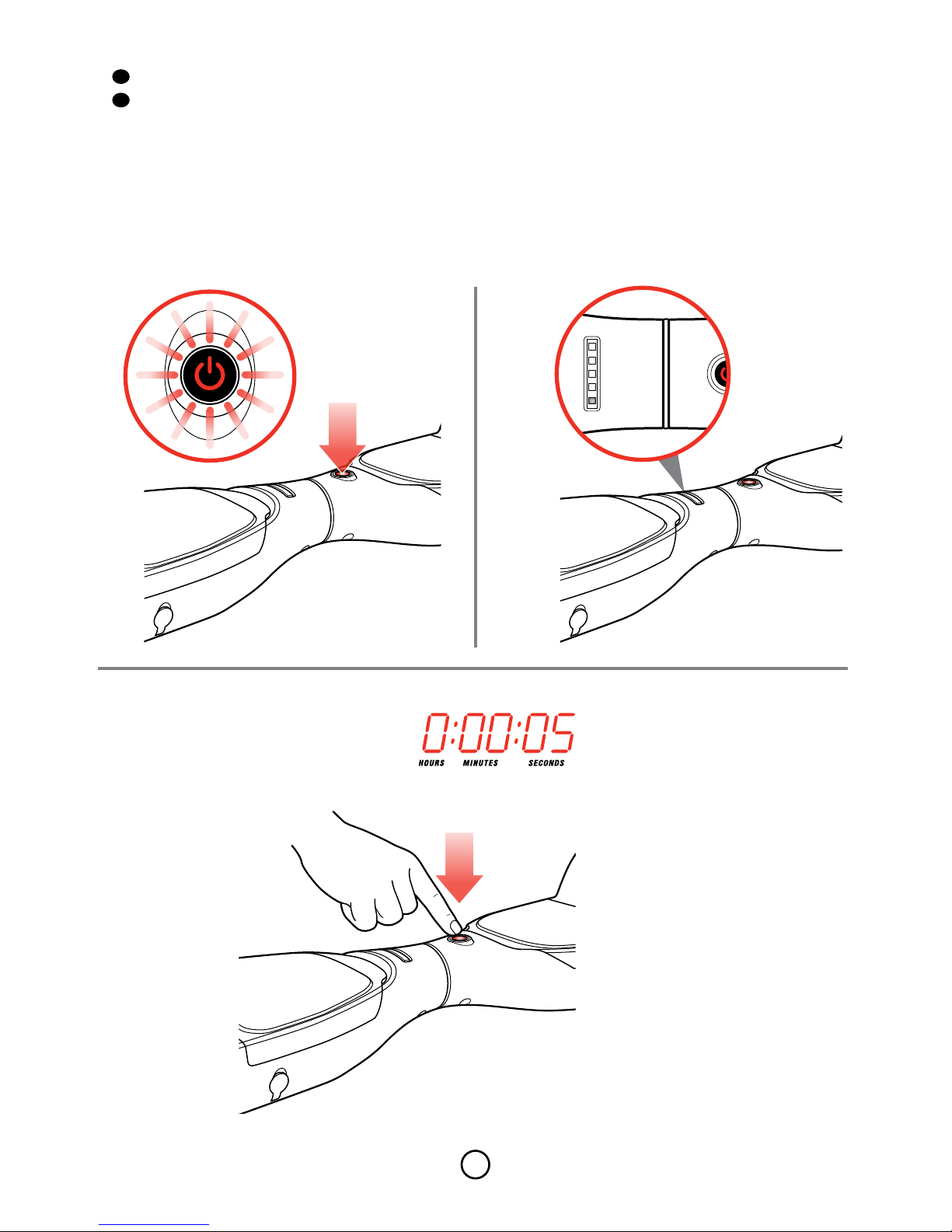 0:00:05
HOURS MINUTES SECONDS