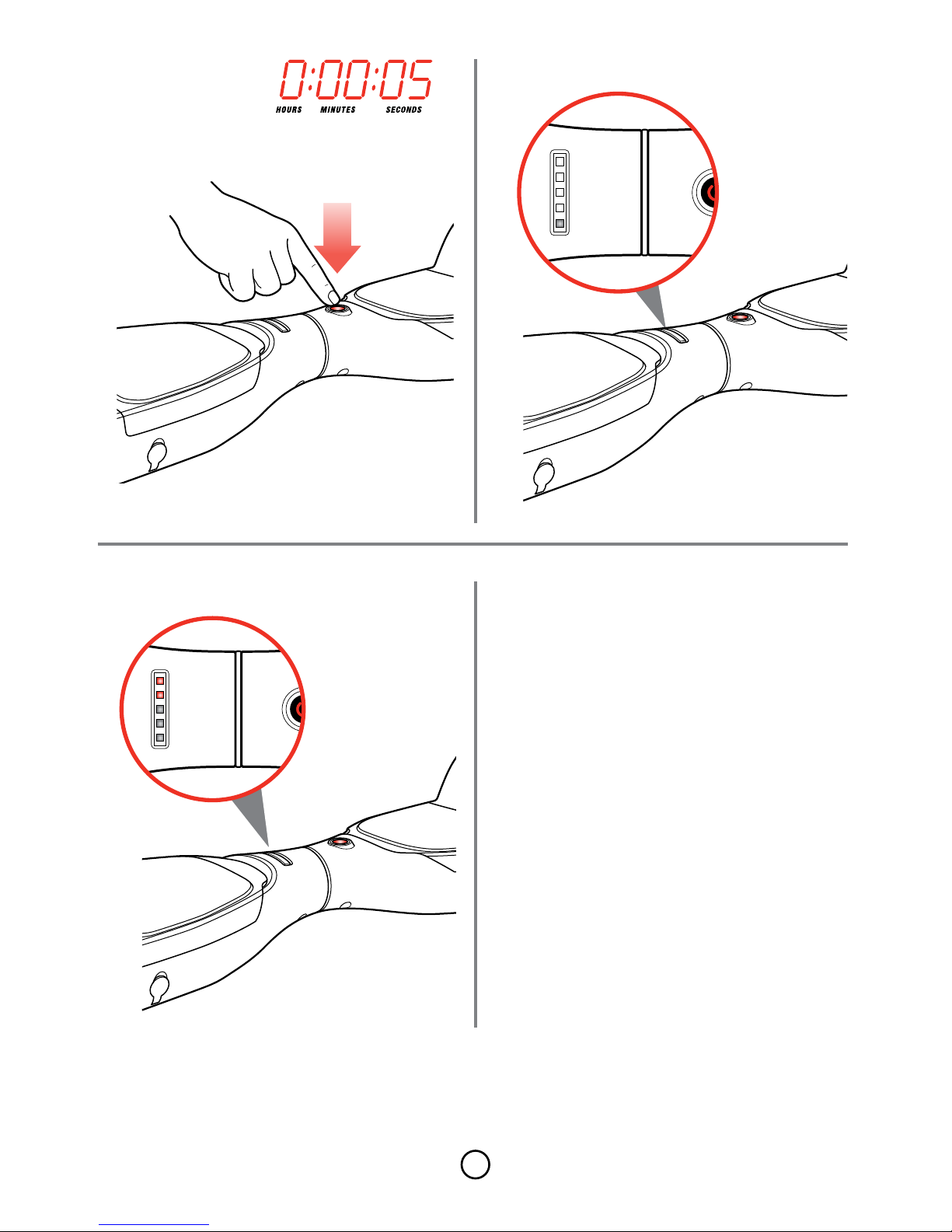 0:00:05
HOURS MINUTES SECONDS