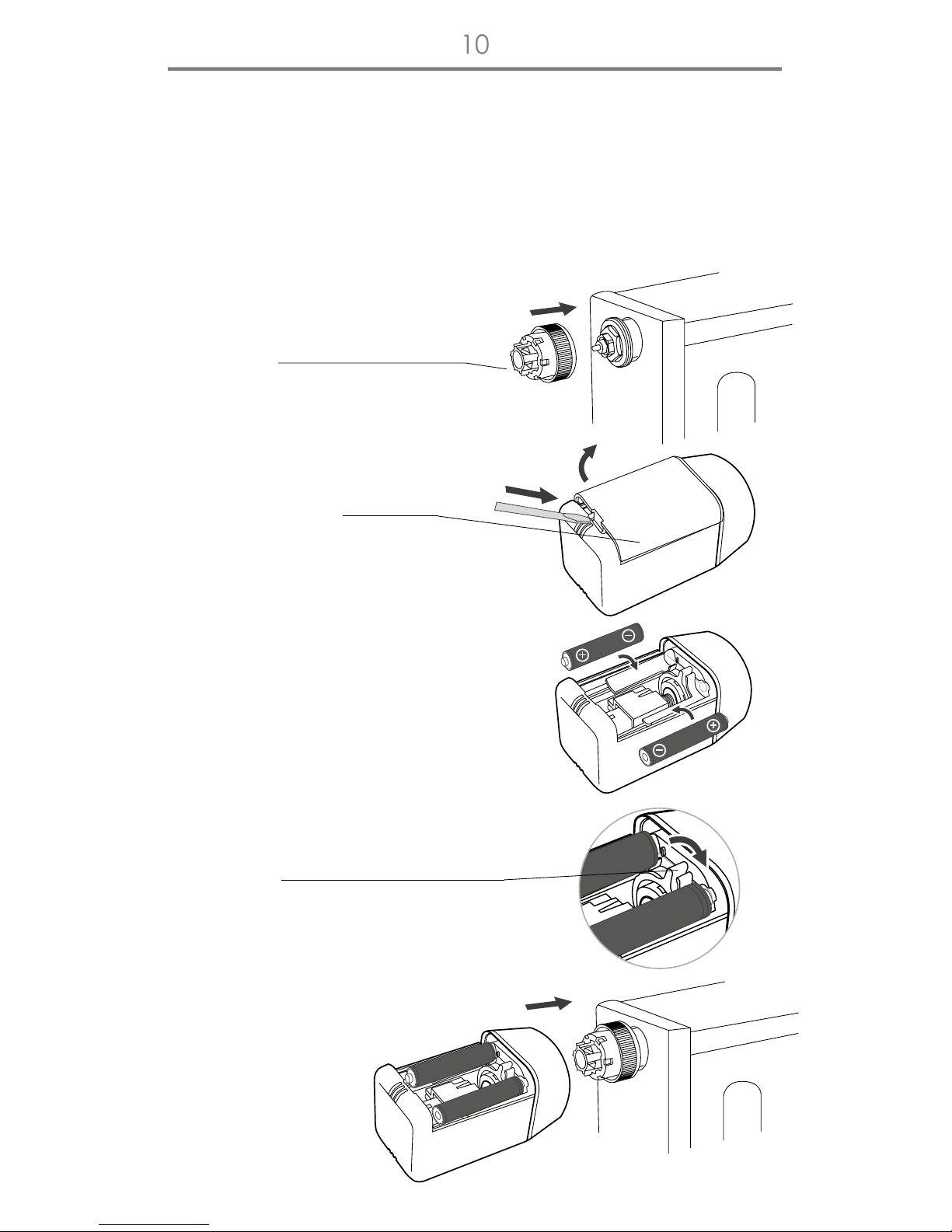 10