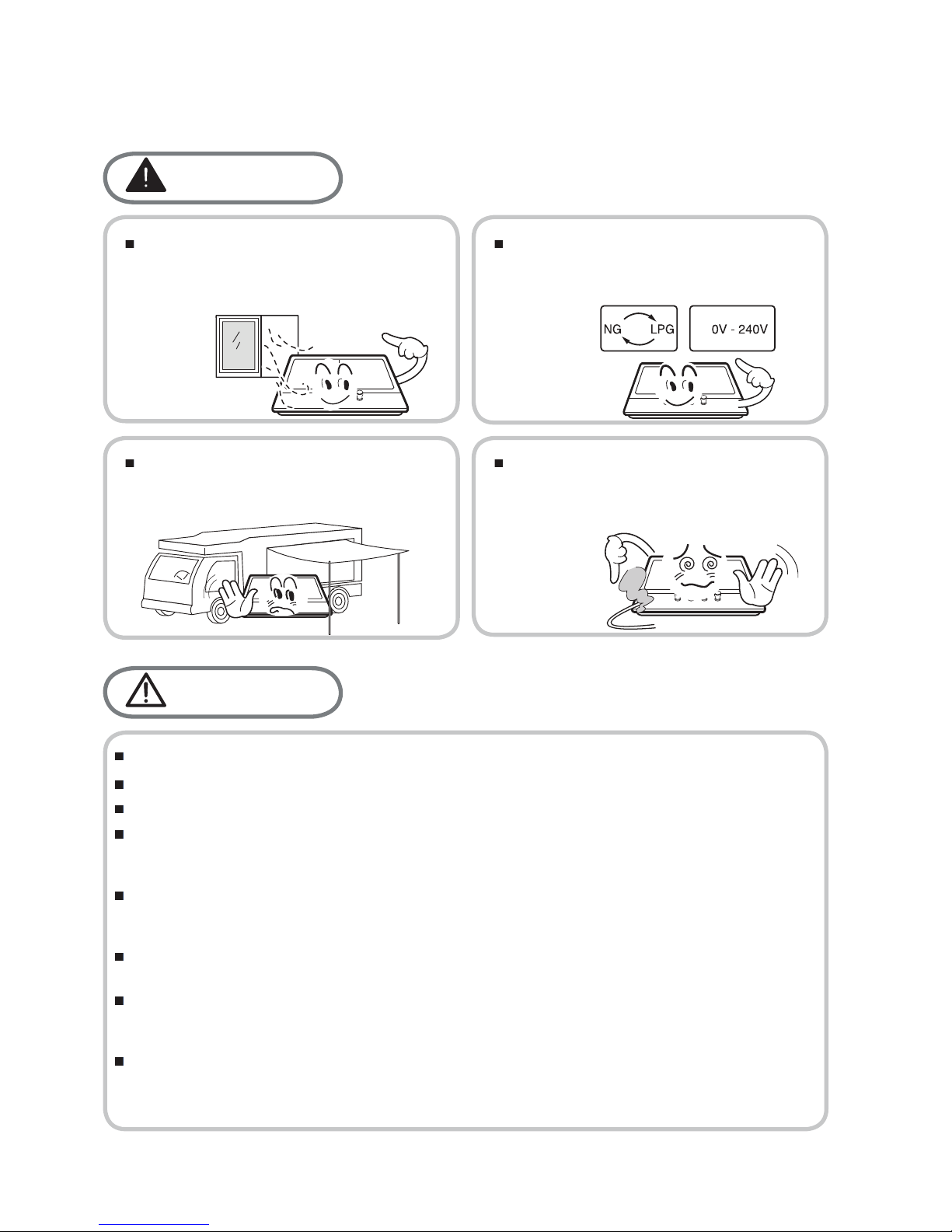 NG LPG

0V - 240V