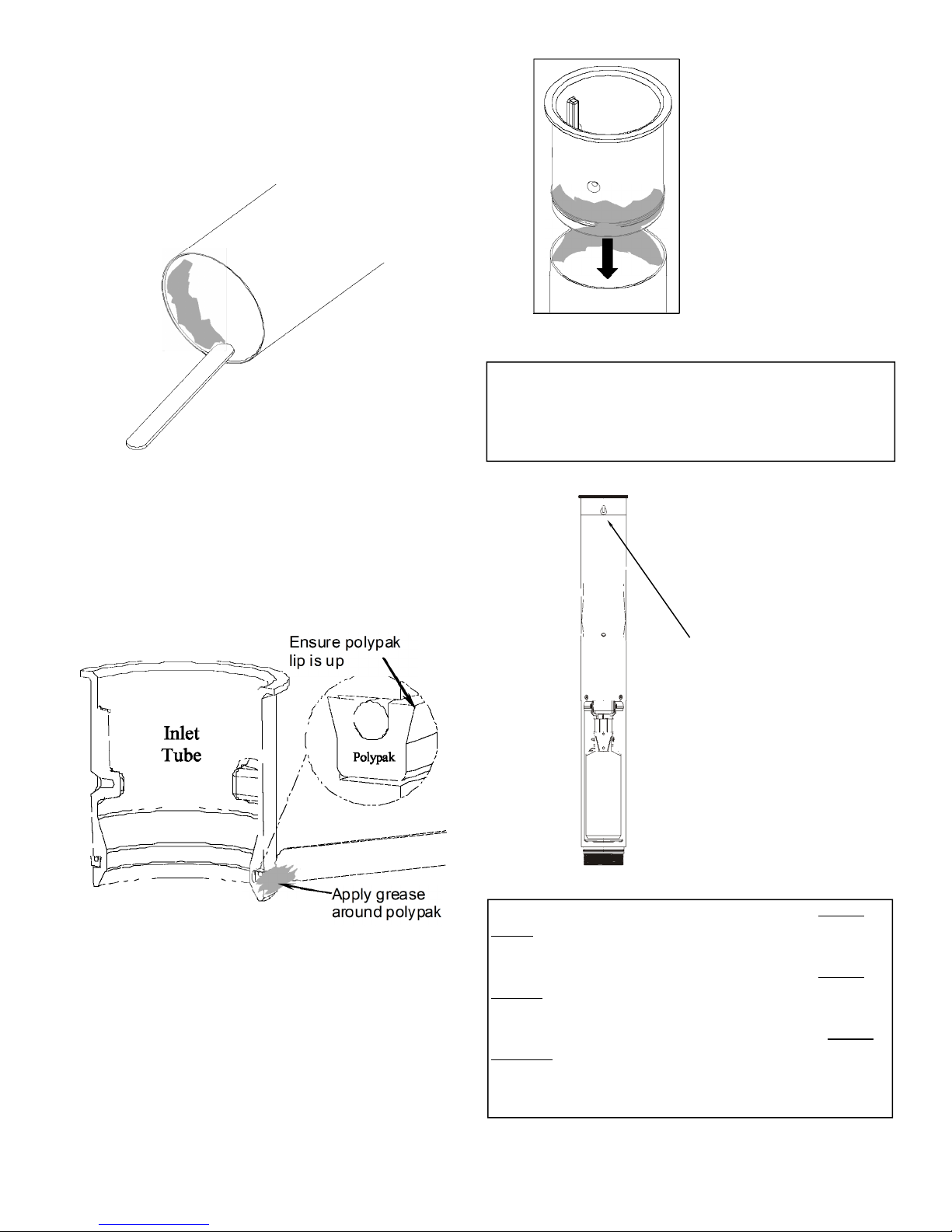 Ensure polypak lip is up

Inlet Tube

Polypak

Apply grease around polypak