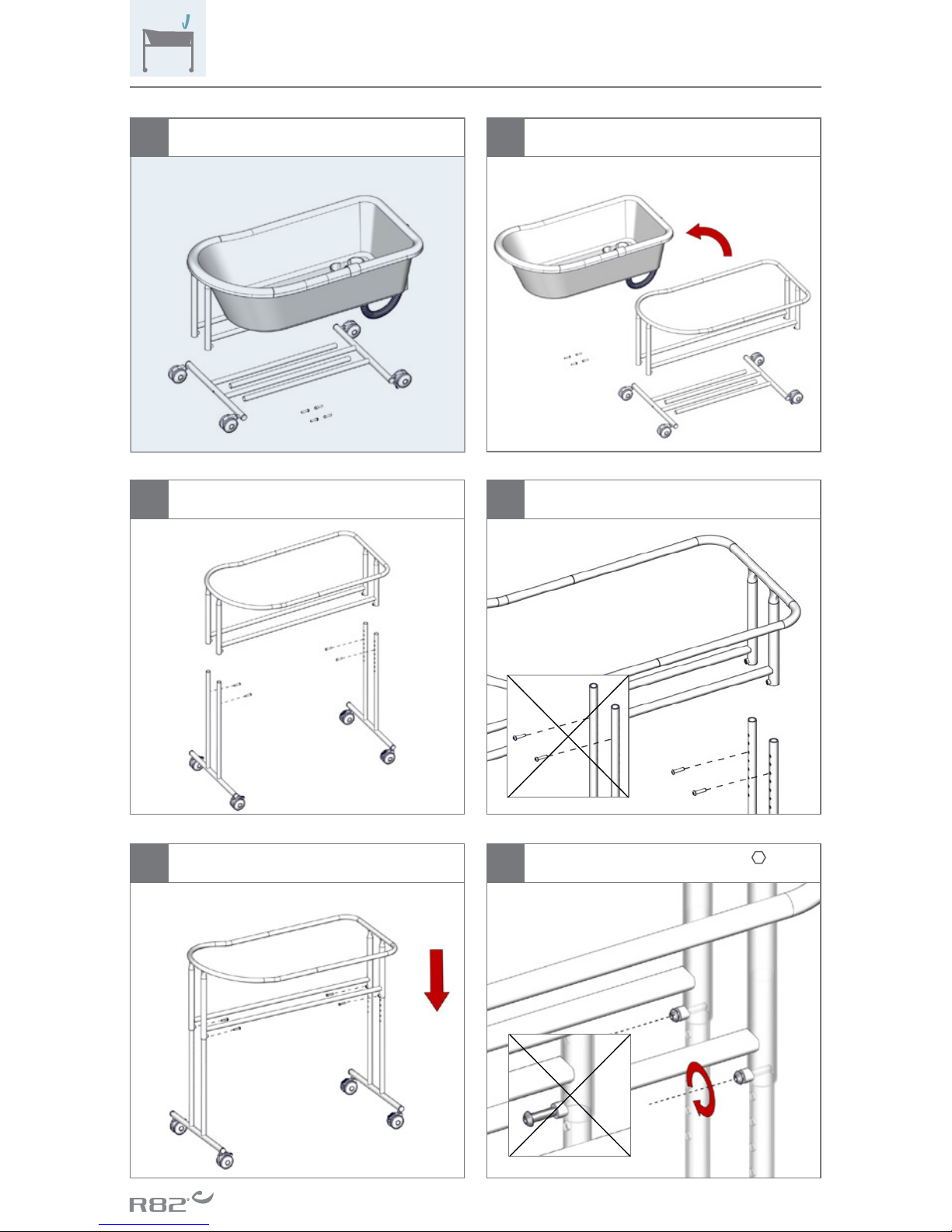 R82