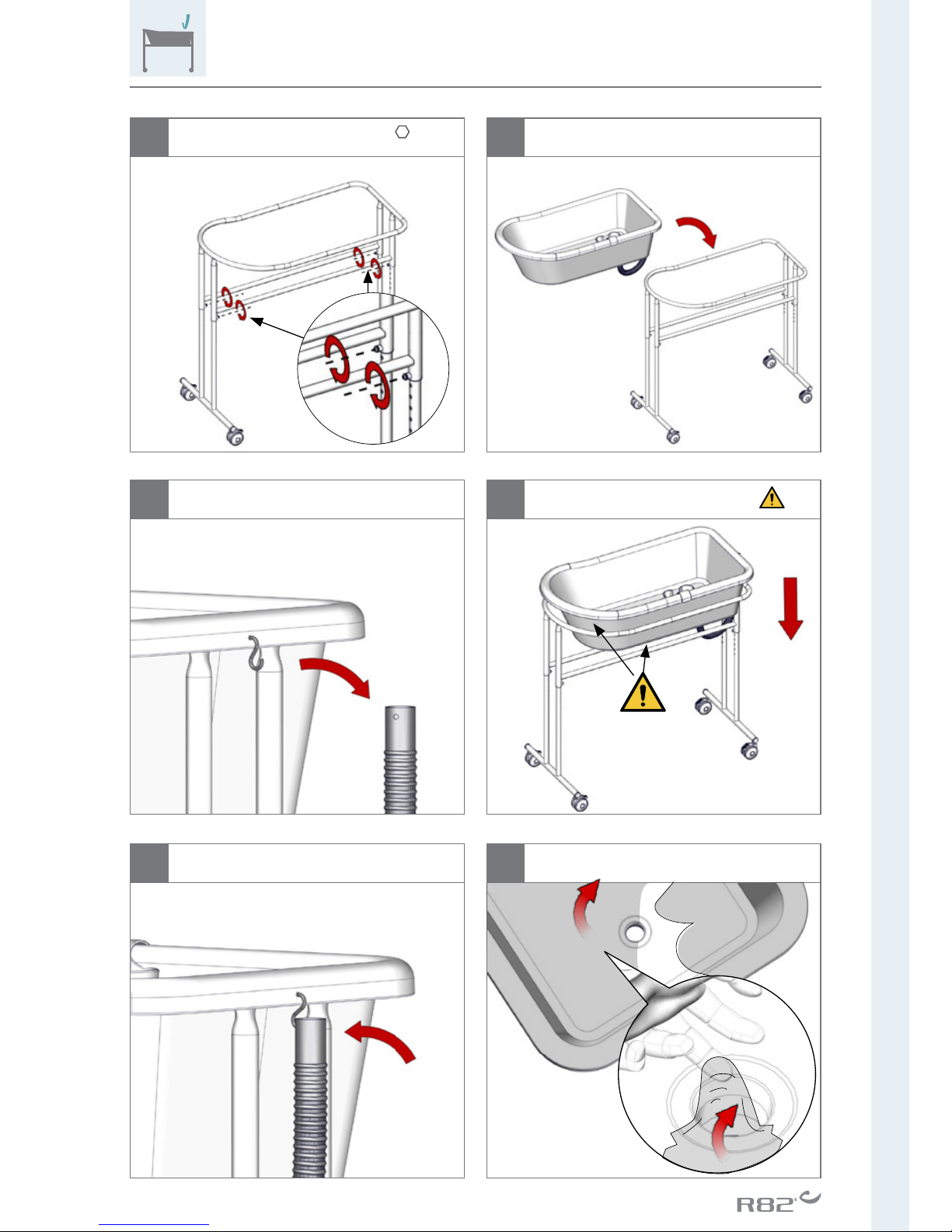 R82