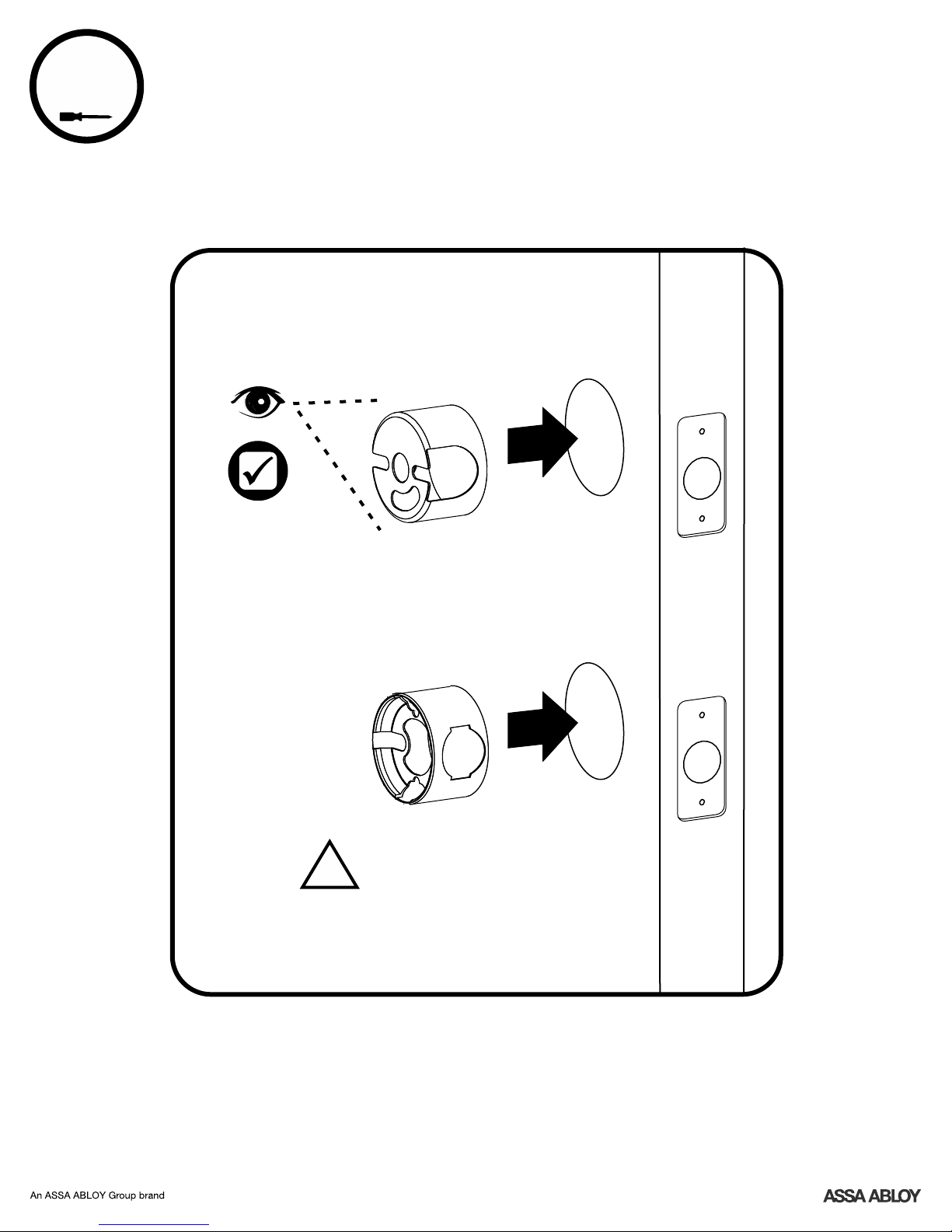 An ASSA ABLOY Group brand

ASSA ABLOY