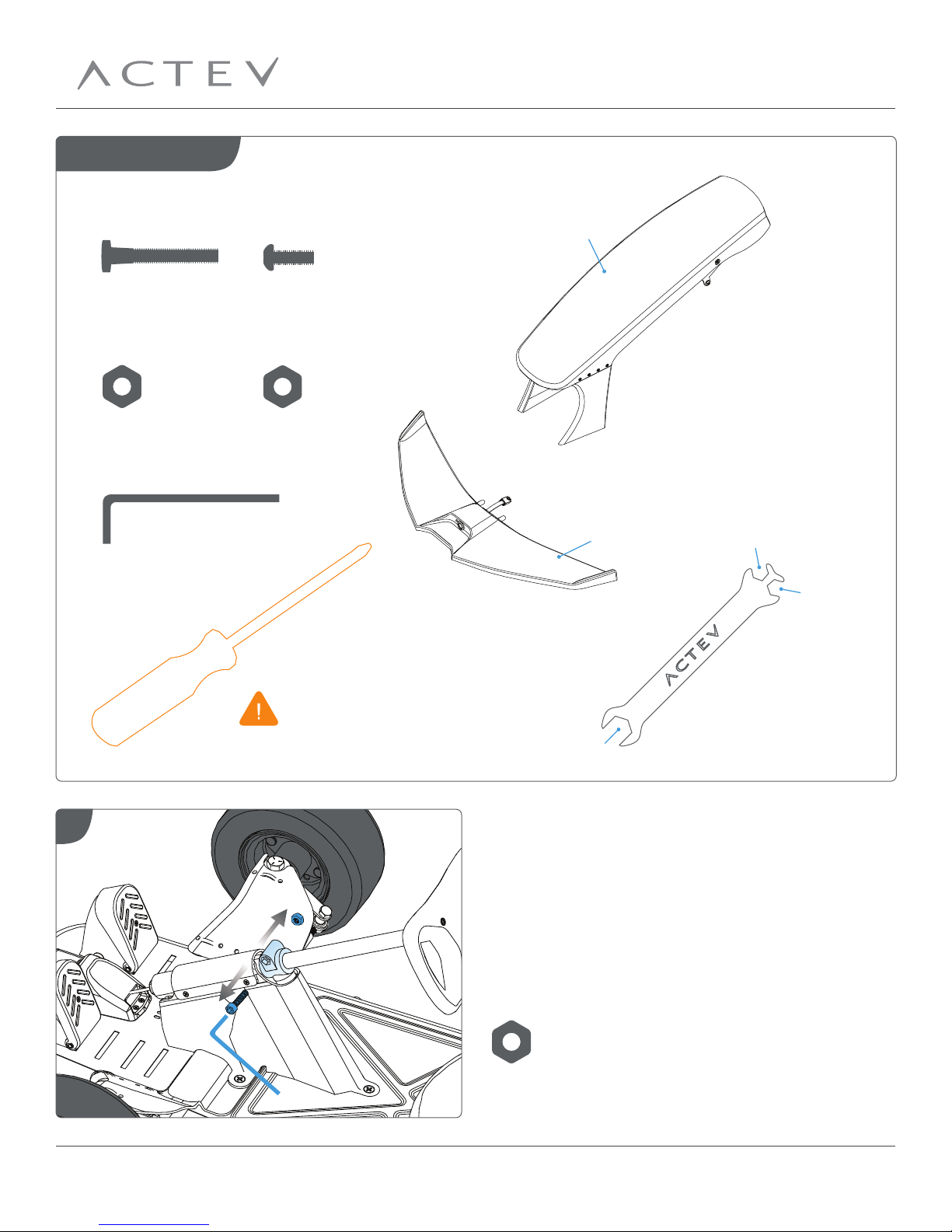 ACTEV

ACTEV