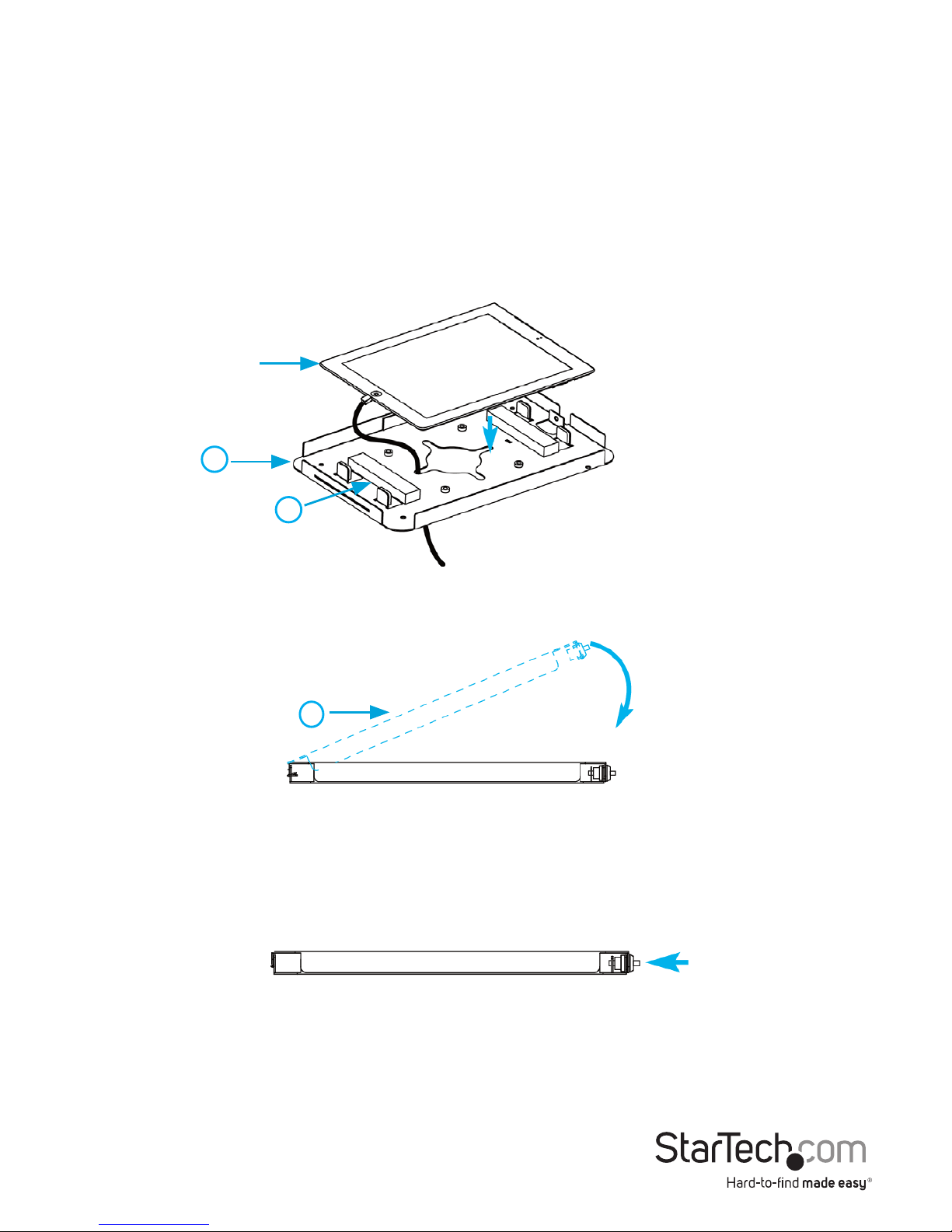 StarTech.com
Hard-to-find made easy®