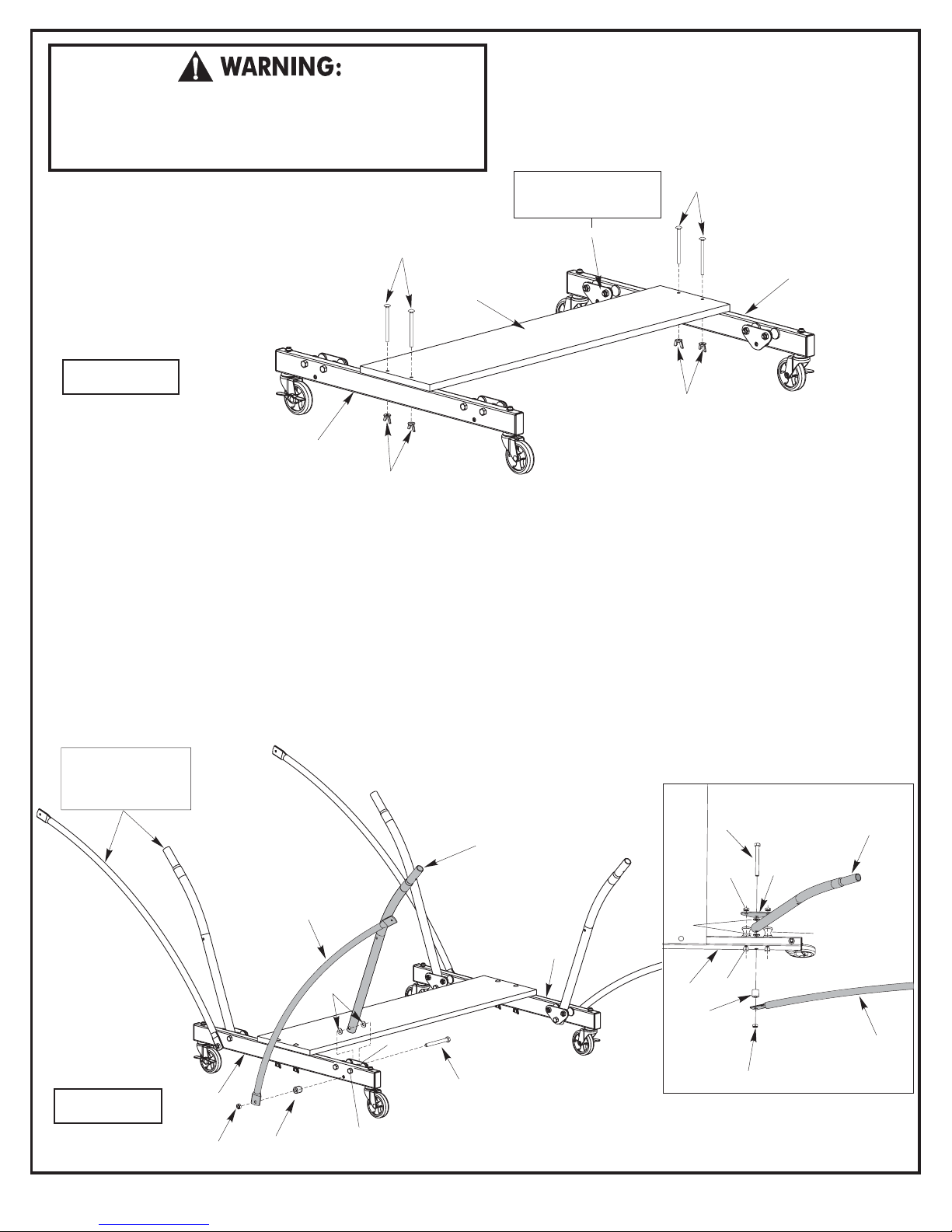 WARNING: