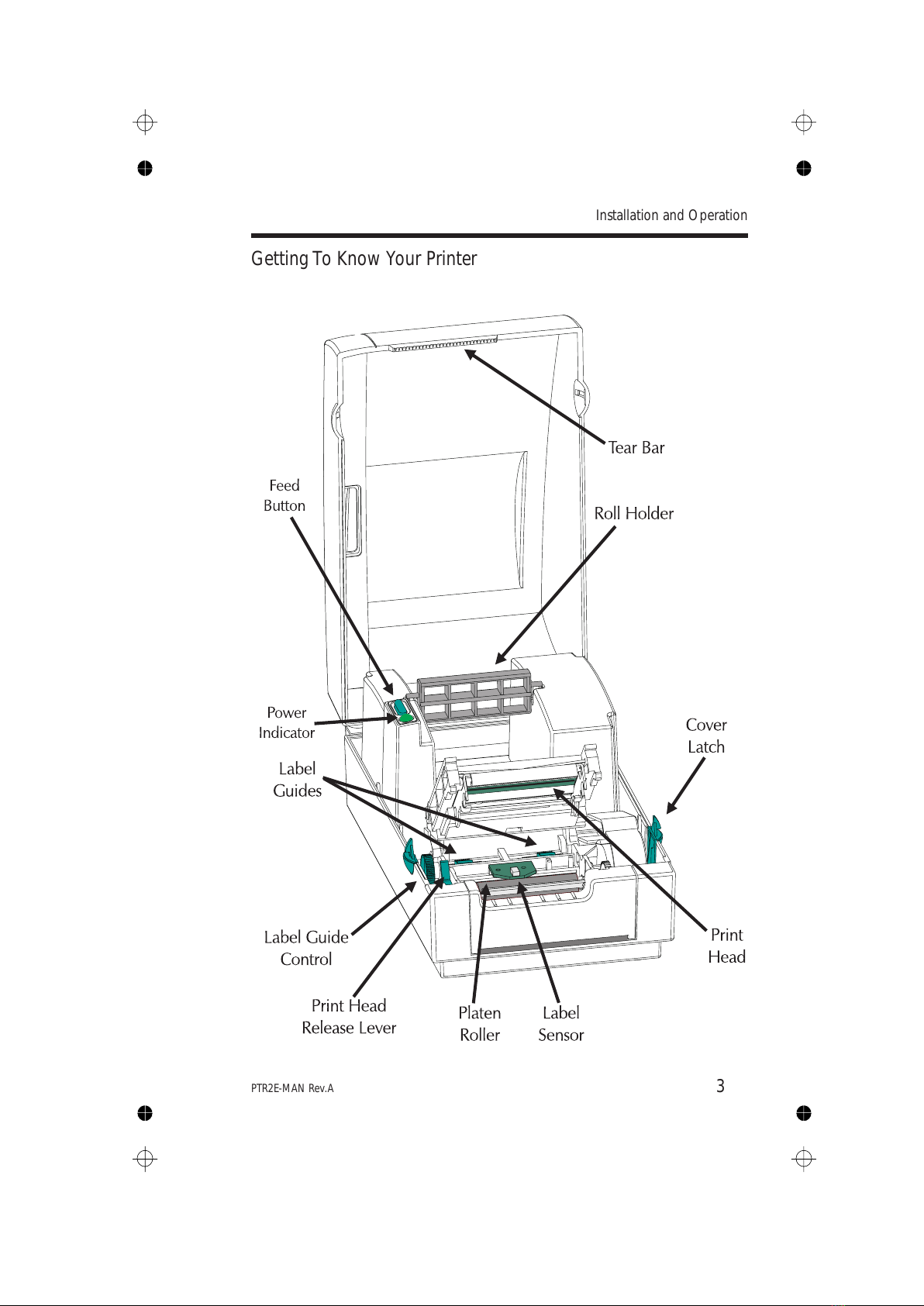 Installation and Operation

Getting To Know Your Printer

Tear Bar

Feed Button

Roll Holder

Power Indicator

Cover Latch

Label Guides

Label Guide Control

Print Head

Print Head Release Lever

Platen Roller

Label Sensor

PTR2E-MAN Rev.A

3