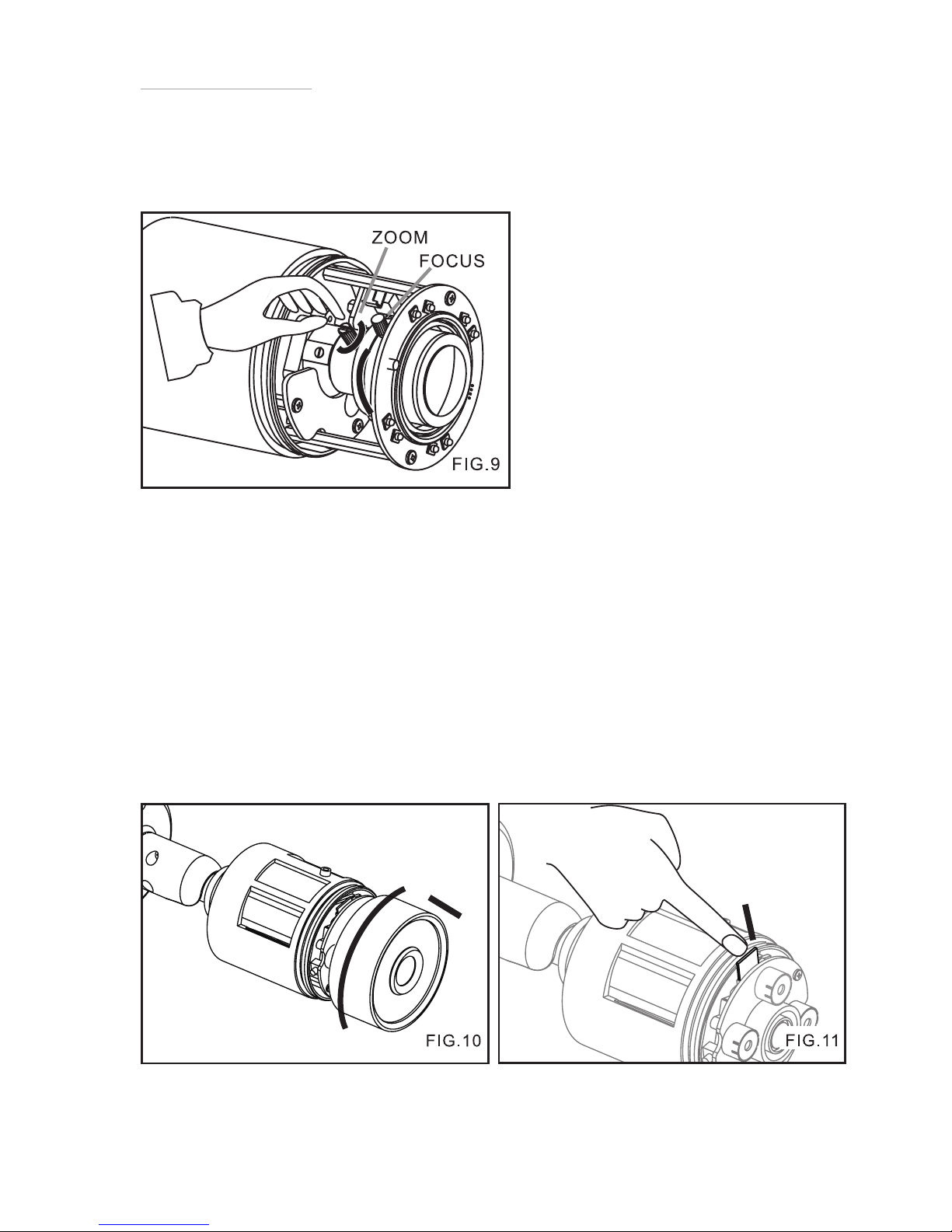 ZOOM
FOCUS
FIG.9

FIG.10

FIG.11