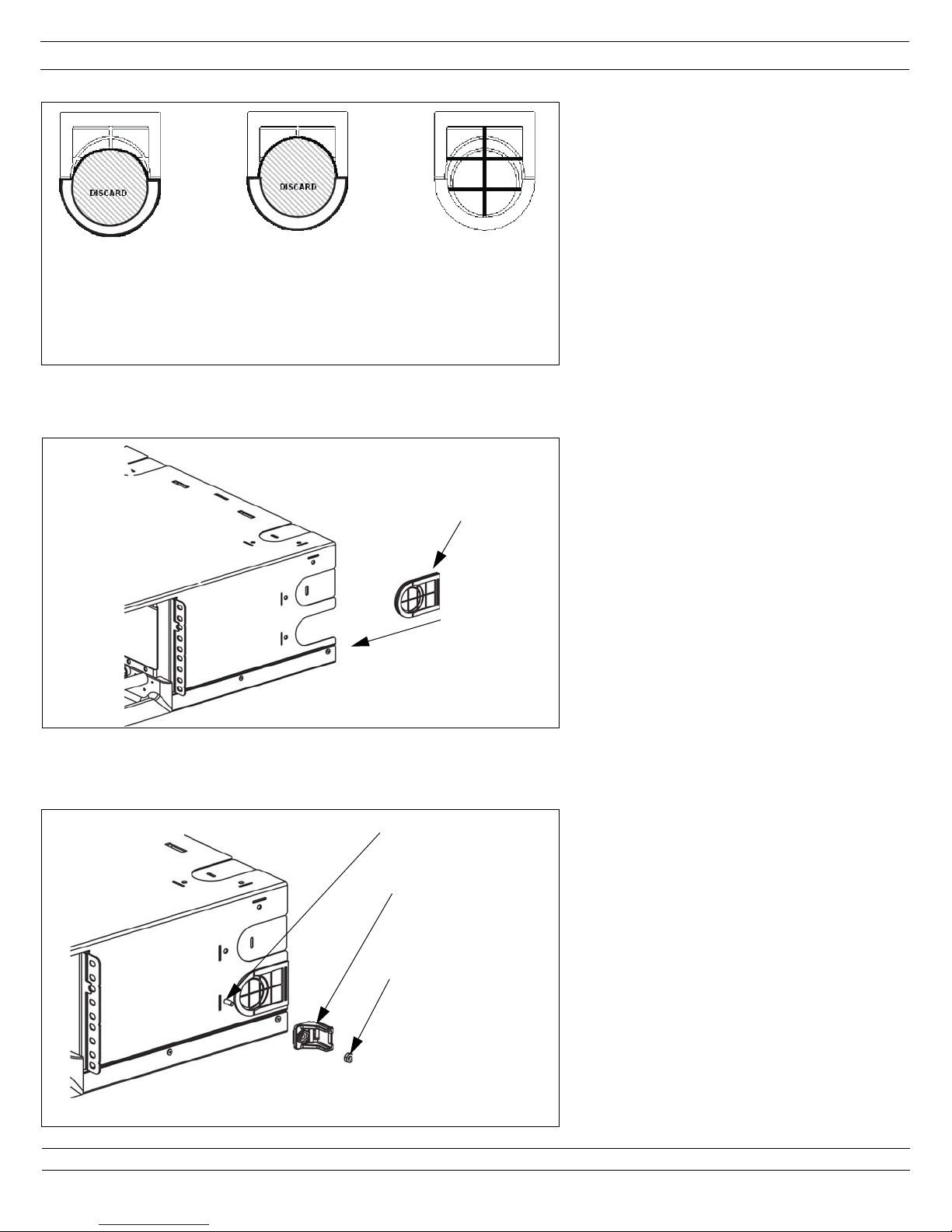 DISCARD

DISCARD