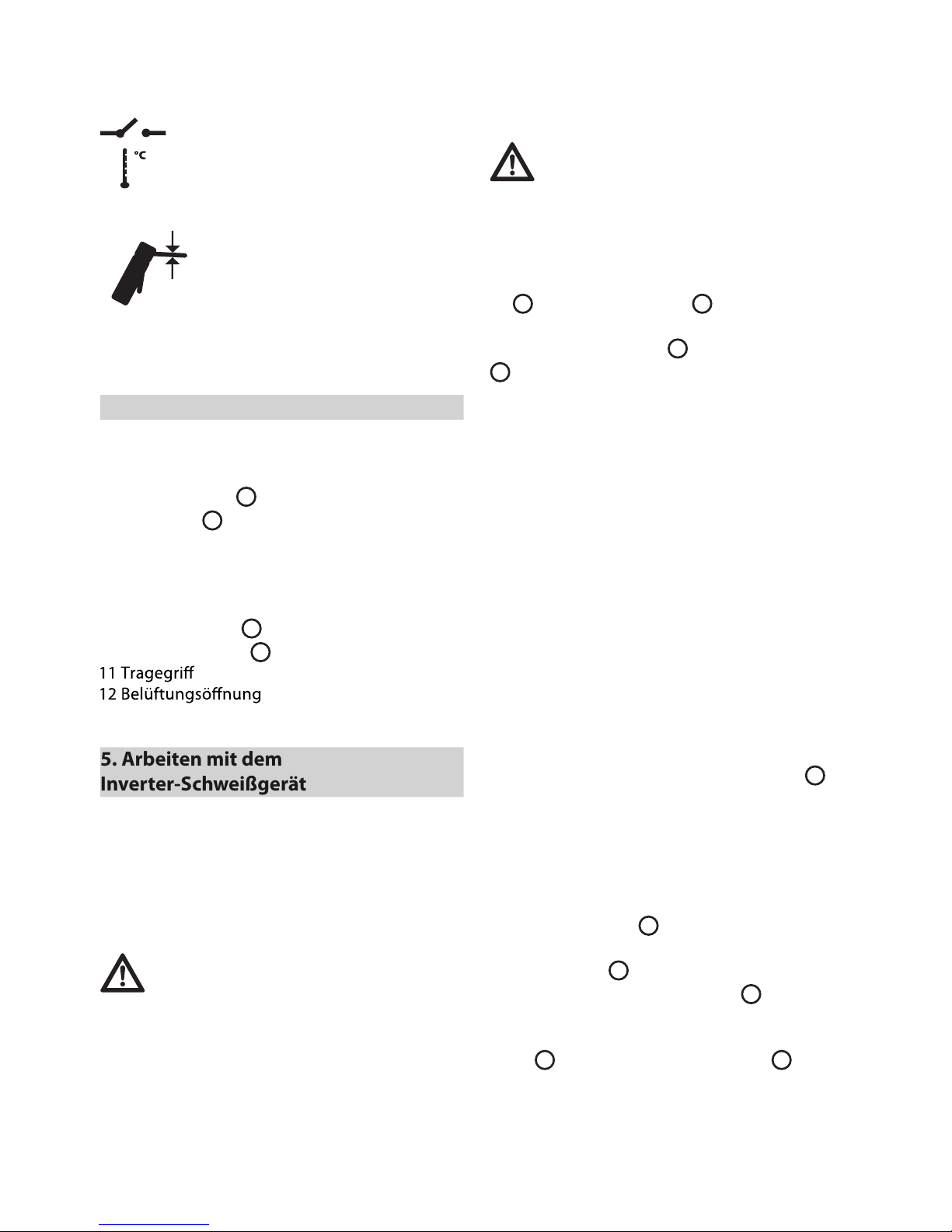 °C

11 Tragegriff
12 Belüftungsöffnung

5. Arbeiten mit dem Inverter-Schweißgerät