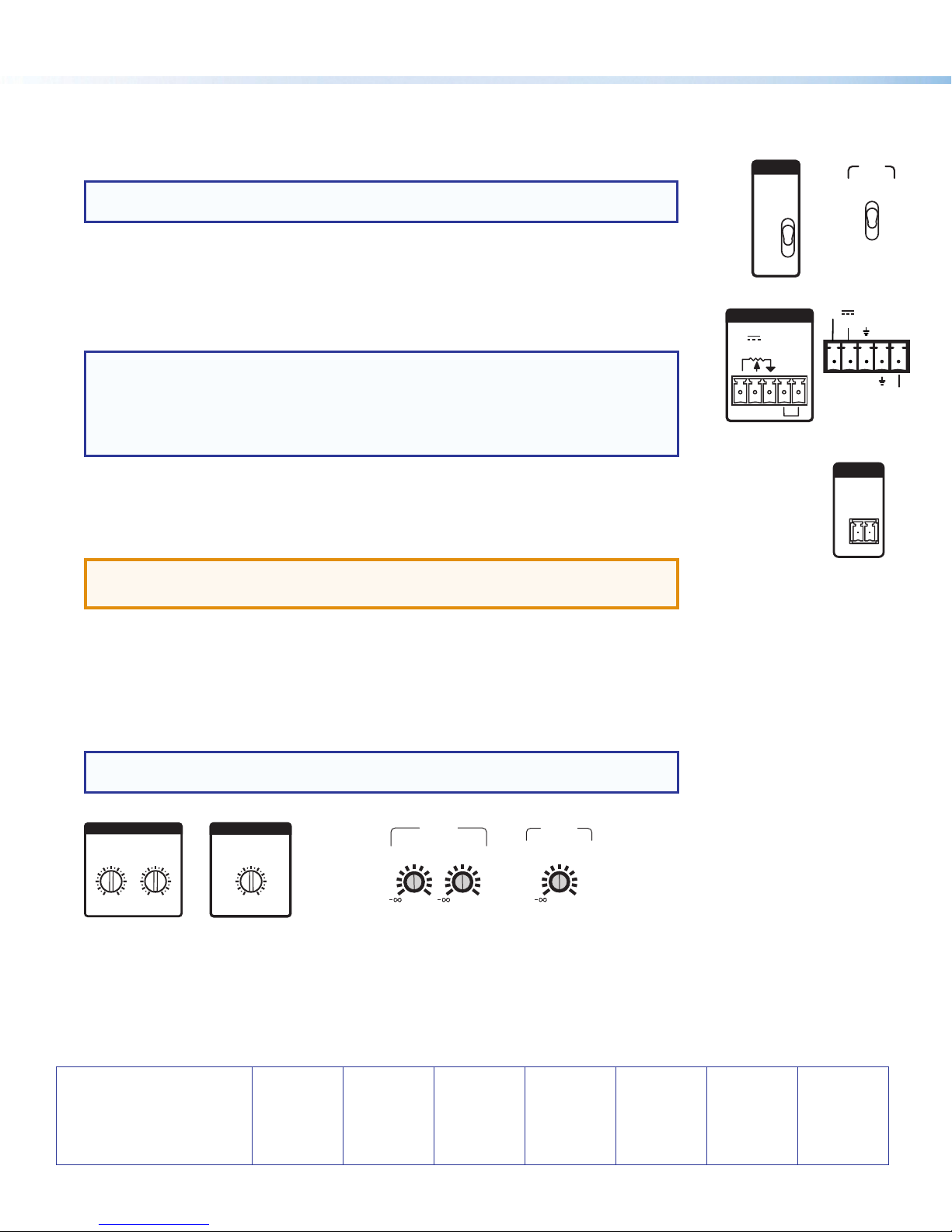 $-\infty$ $-\infty$ $-\infty$