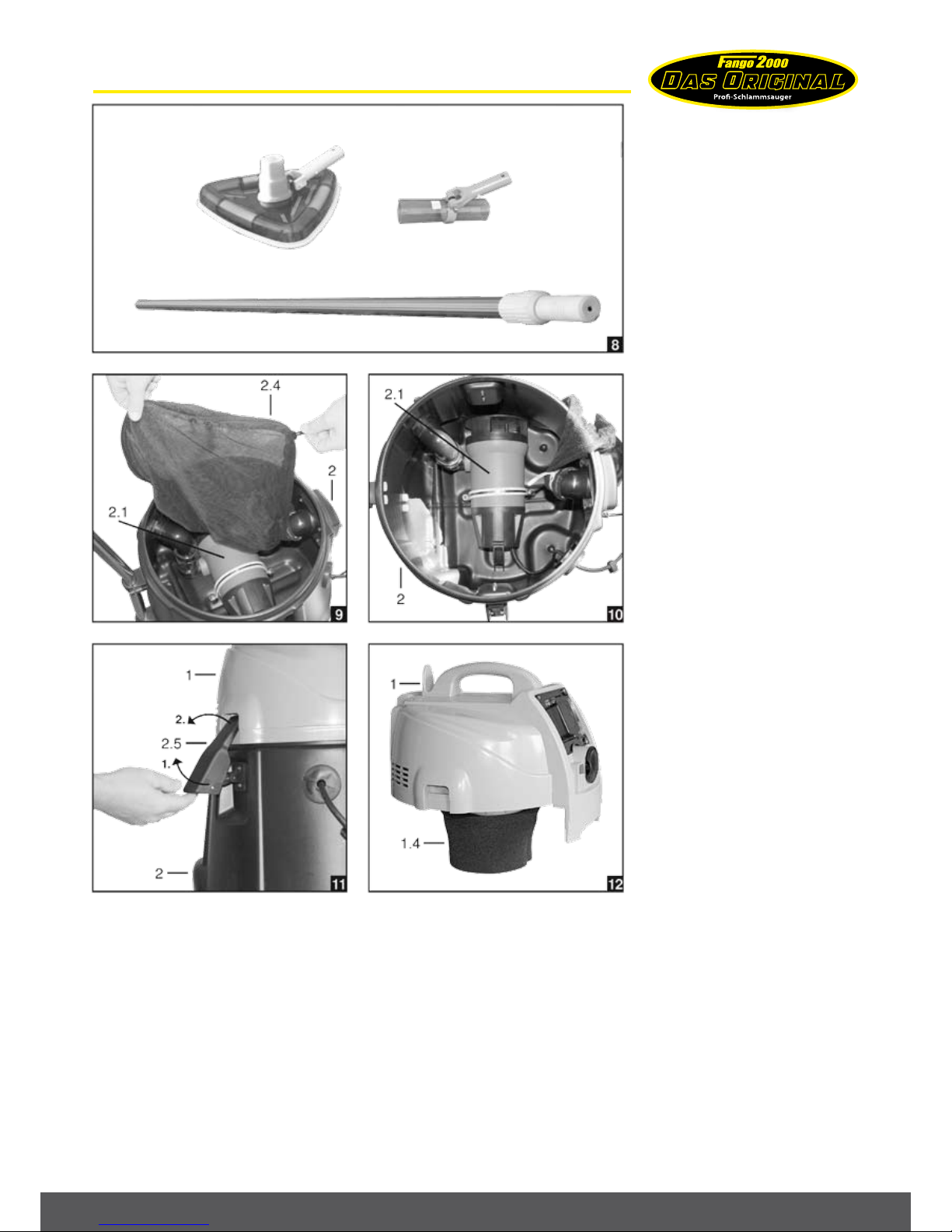 Fango 2000
DAS ORIGINAL
Profi-Schlammsauger

8

2.4
2
2.1
9

2.1
2
10

1
2.
2.5
1.
2
11

1
1.4
12