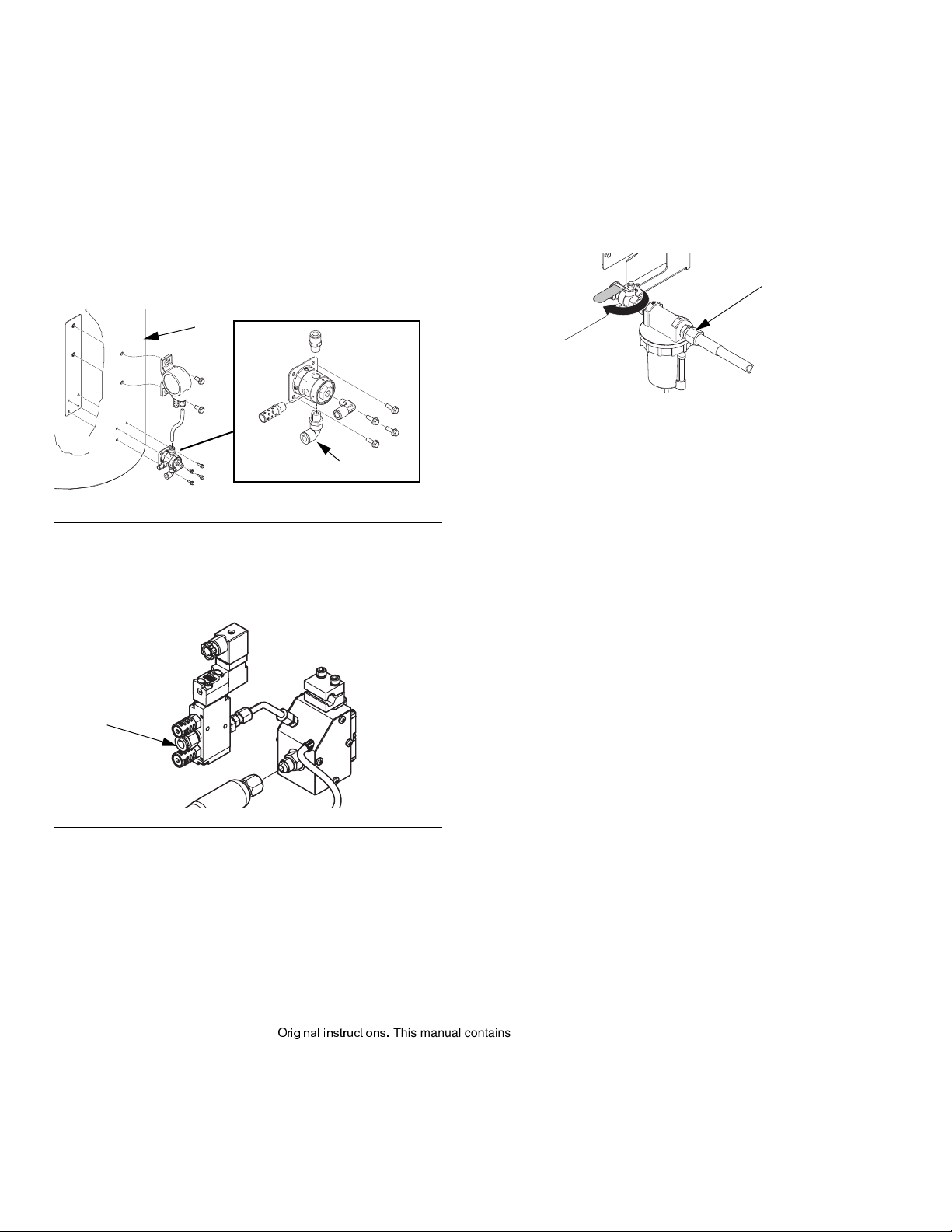 Original instructions. This manual contains