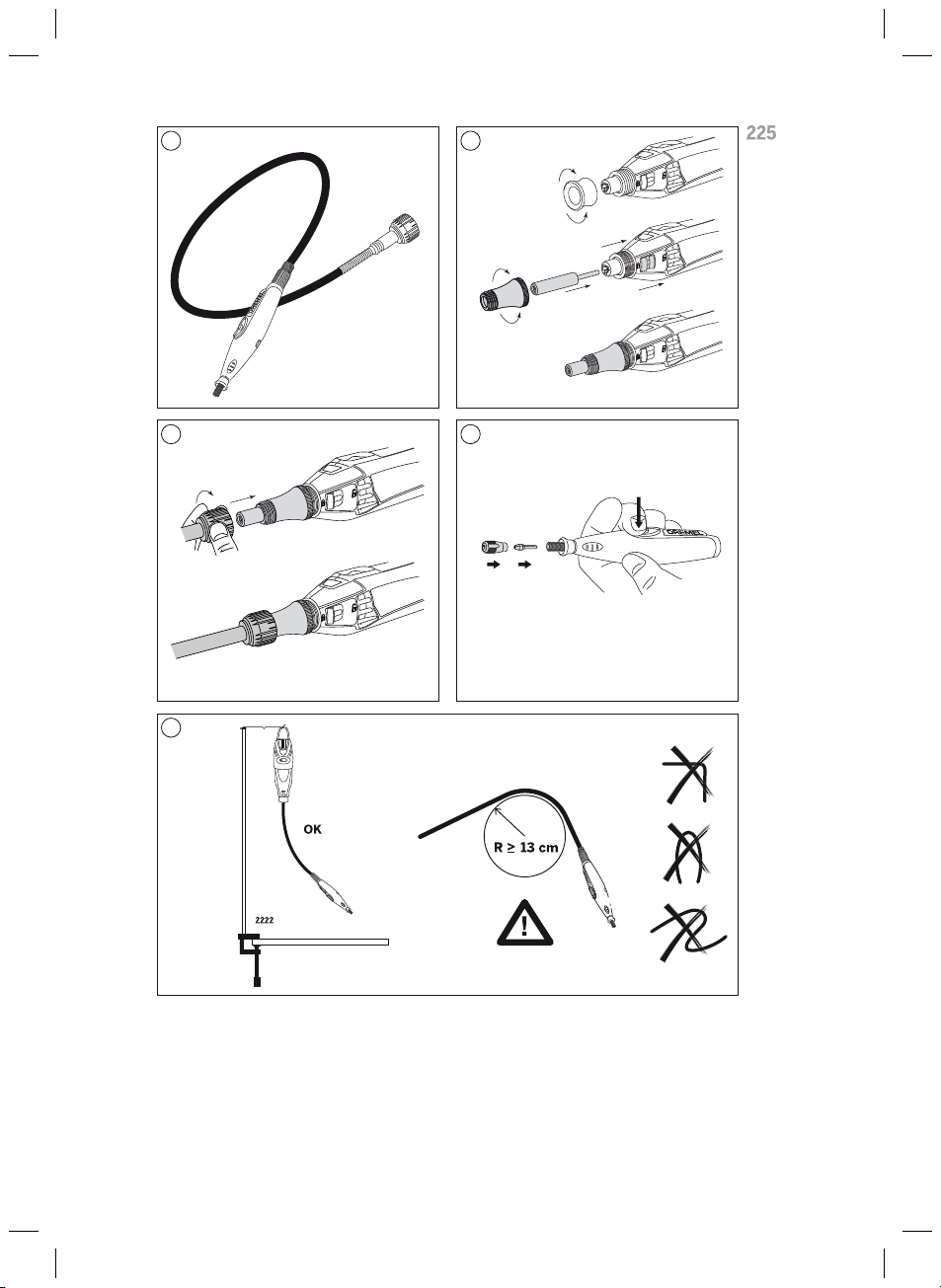 225

DREMEL

OK

2222

R ≥ 13 cm