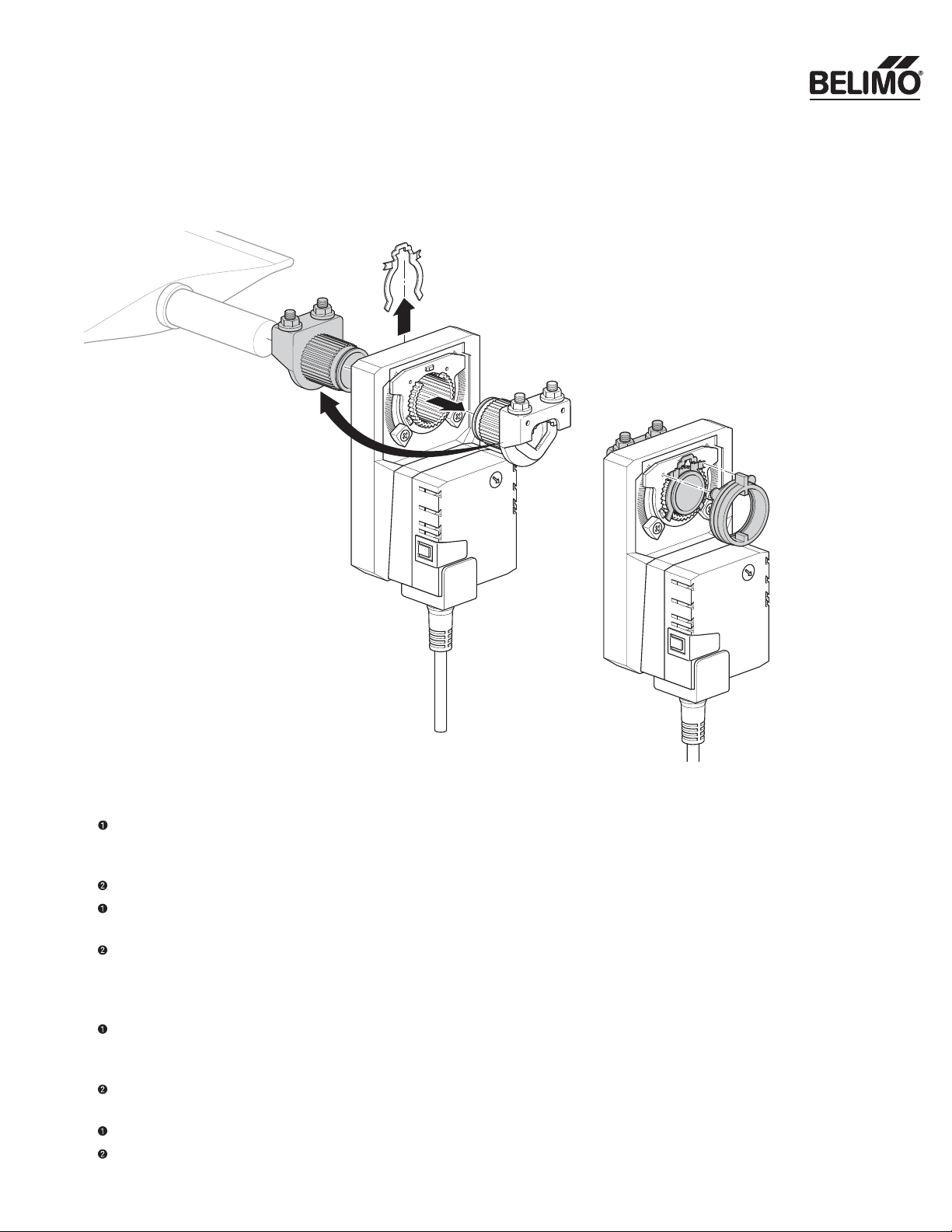 BELIMO®

❶

❷

❶

❷

❶

❷

❶

❷