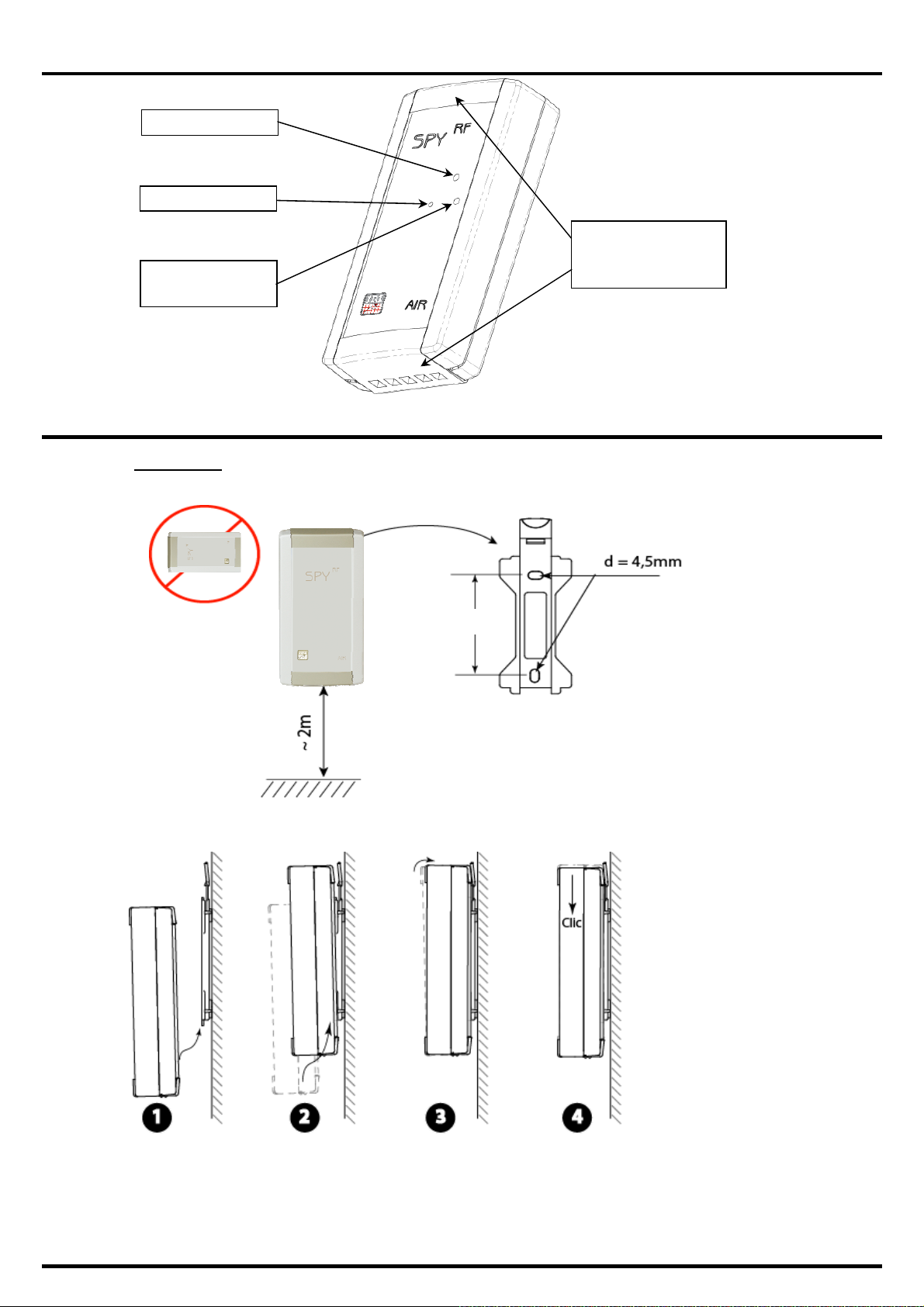 SPY RF

AIR

SPY RF

d = 4,5mm

~ 2m

Clic

1

2

3

4