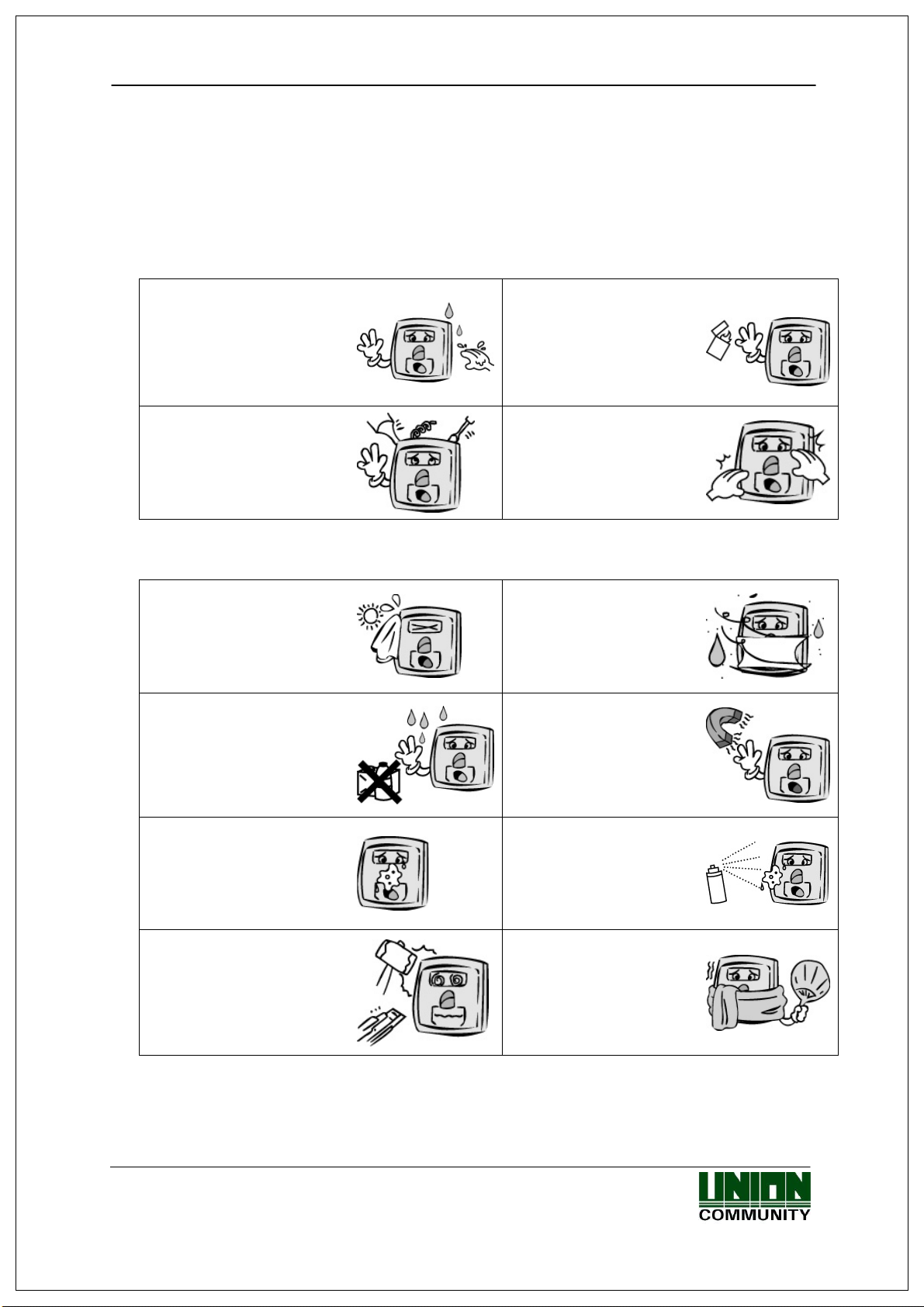 UNION
COMMUNITY