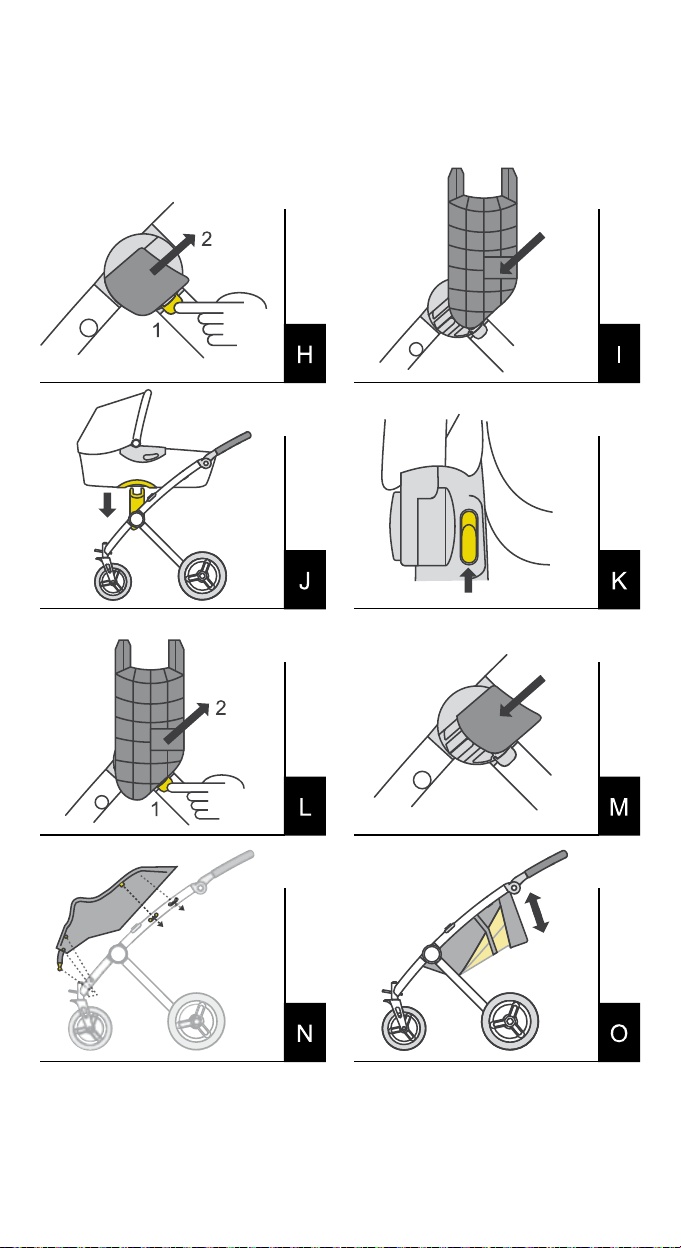 2
1
H

I

J

K

2
1
L

M

N

O