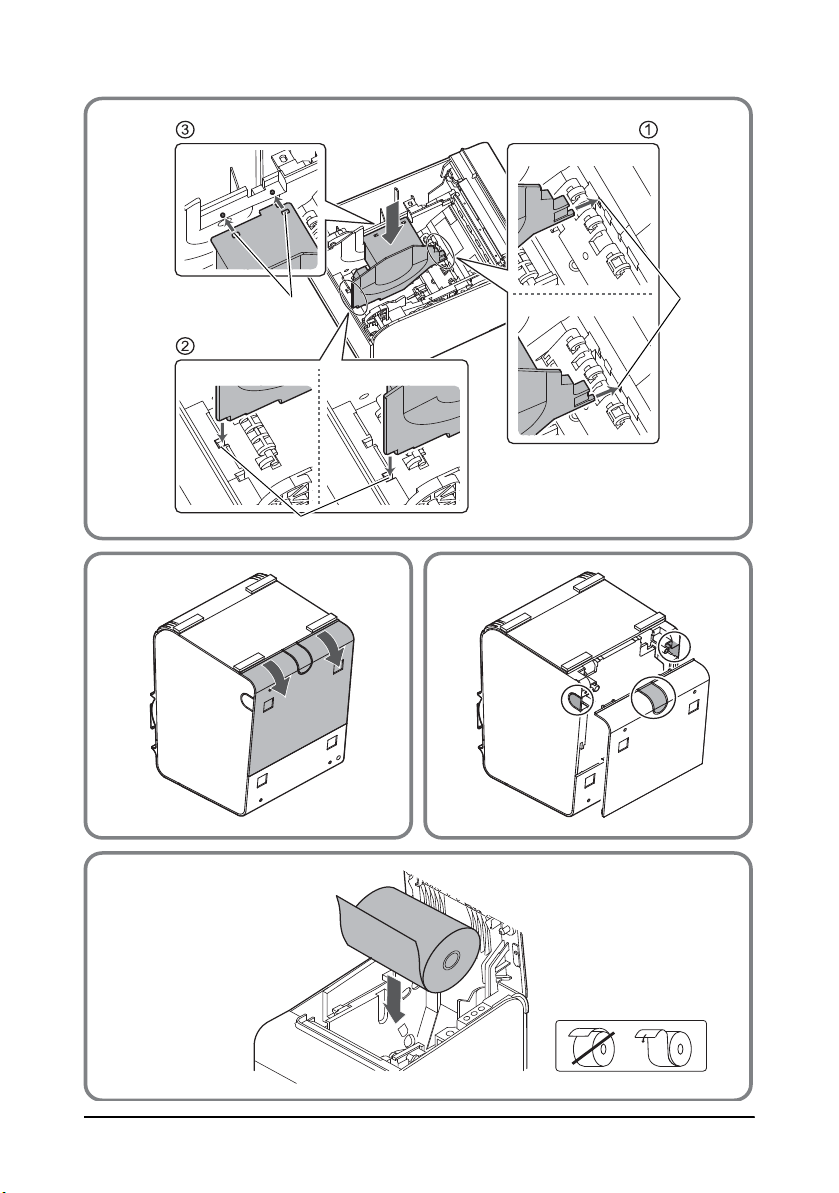 ③
①
②