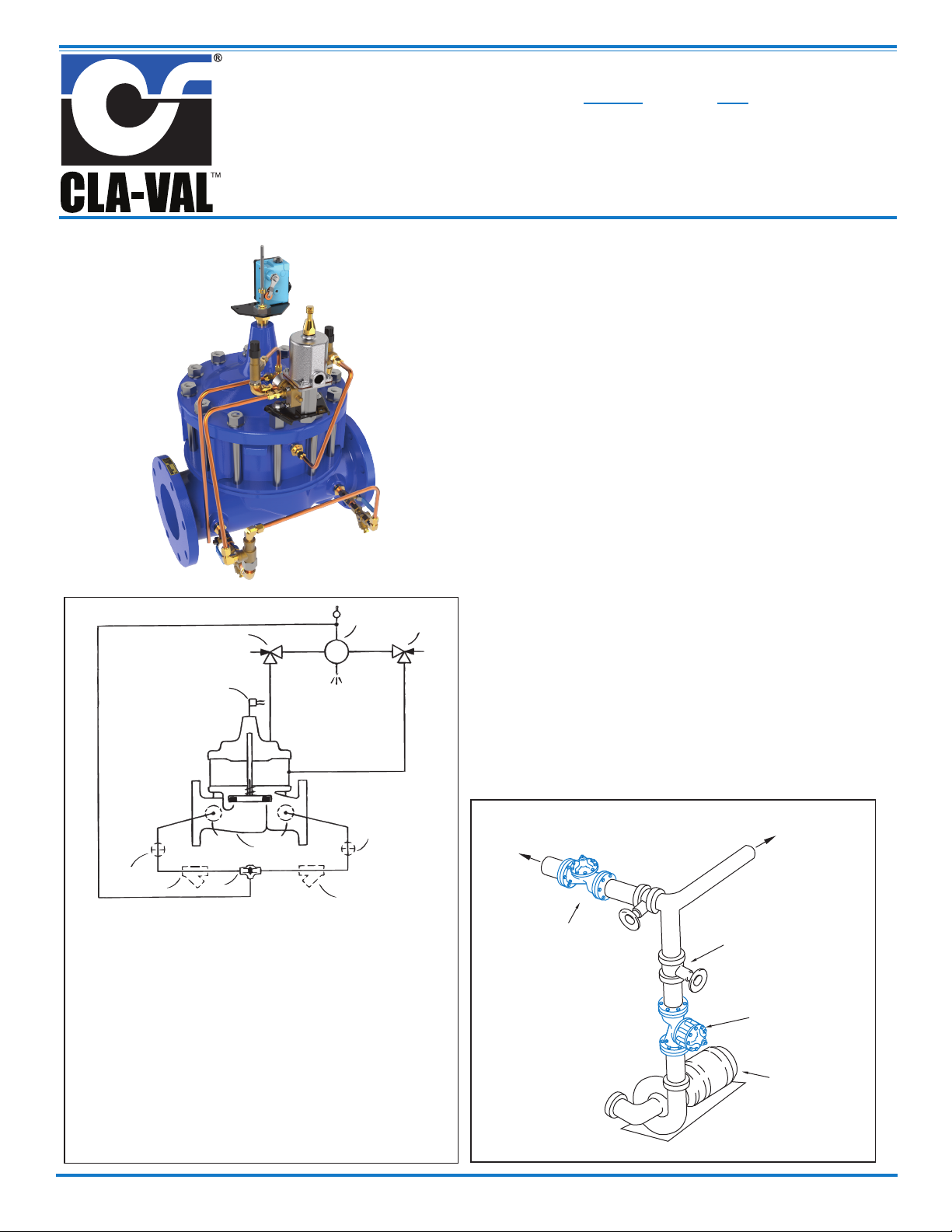 ®

CLA-VAL™