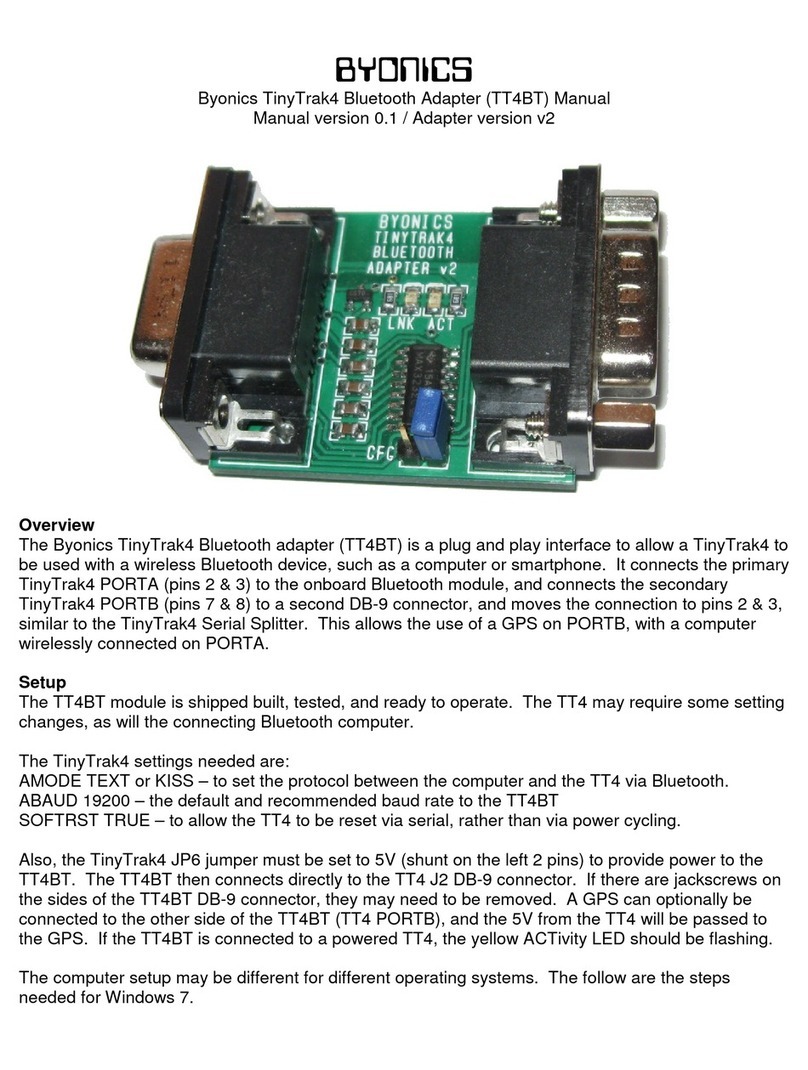 BYONICS
Byonics TinyTrak4 Bluetooth Adapter (TT4BT) Manual
Manual version 0.1 / Adapter version v2

BYONICS
TINYTRAK4
BLUETOOTH
ADAPTER v2
LNK ACT
CFG

**Overview**
The Byonics TinyTrak4 Bluetooth adapter (TT4BT) is a plug and play interface to allow a TinyTrak4 to be used with a wireless Bluetooth device, such as a computer or smartphone. It connects the primary TinyTrak4 PORTA (pins 2 & 3) to the onboard Bluetooth module, and connects the secondary TinyTrak4 PORTB (pins 7 & 8) to a second DB-9 connector, and moves the connection to pins 2 & 3, similar to the TinyTrak4 Serial Splitter. This allows the use of a GPS on PORTB, with a computer wirelessly connected on PORTA.

**Setup**
The TT4BT module is shipped built, tested, and ready to operate. The TT4 may require some setting changes, as will the connecting Bluetooth computer.

The TinyTrak4 settings needed are:
AMODE TEXT or KISS – to set the protocol between the computer and the TT4 via Bluetooth.
ABAUD 19200 – the default and recommended baud rate to the TT4BT
SOFTRST TRUE – to allow the TT4 to be reset via serial, rather than via power cycling.

Also, the TinyTrak4 JP6 jumper must be set to 5V (shunt on the left 2 pins) to provide power to the TT4BT. The TT4BT then connects directly to the TT4 J2 DB-9 connector. If there are jackscrews on the sides of the TT4BT DB-9 connector, they may need to be removed. A GPS can optionally be connected to the other side of the TT4BT (TT4 PORTB), and the 5V from the TT4 will be passed to the GPS. If the TT4BT is connected to a powered TT4, the yellow ACTivity LED should be flashing.

The computer setup may be different for different operating systems. The follow are the steps needed for Windows 7.