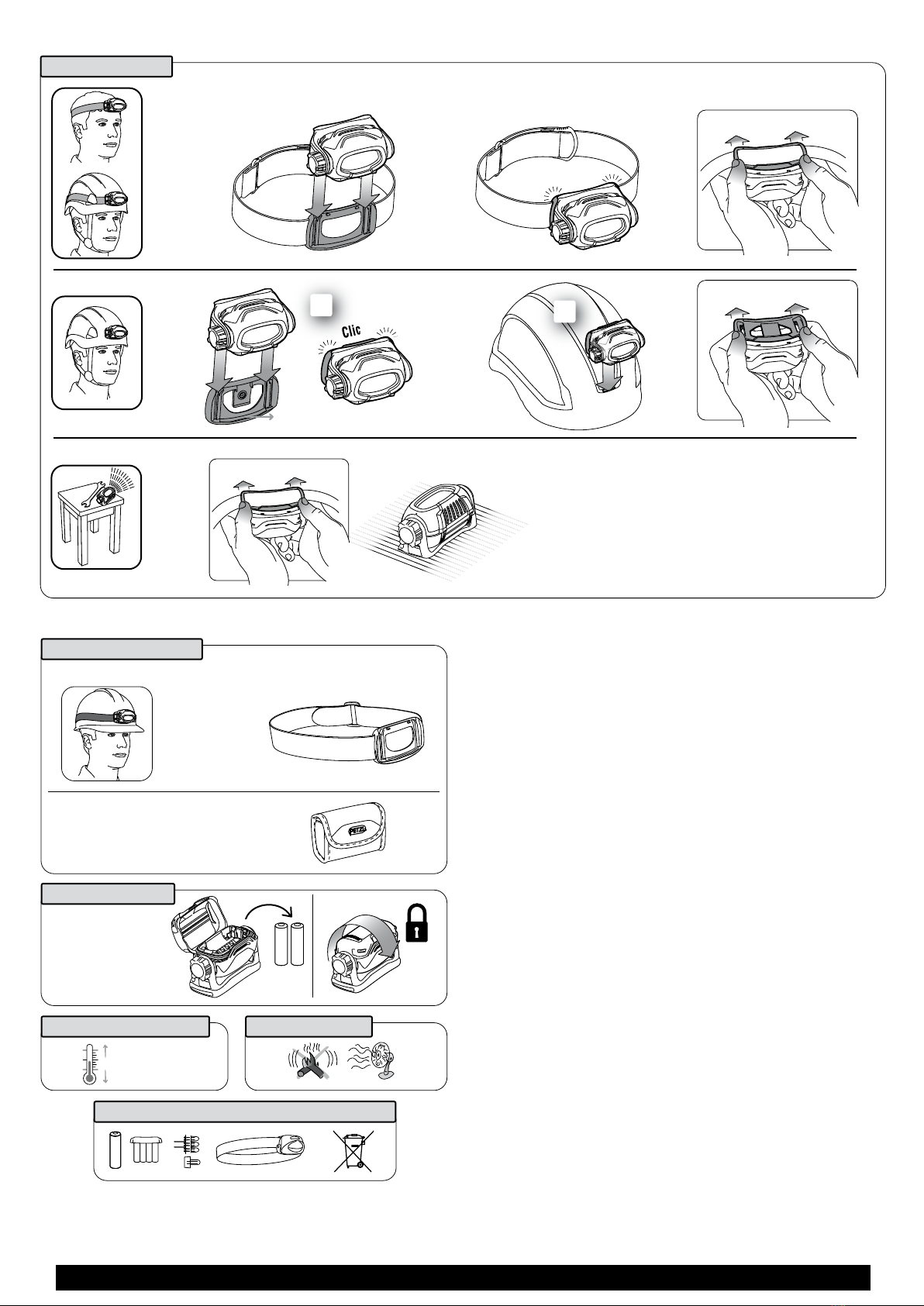 Clic

PETZL