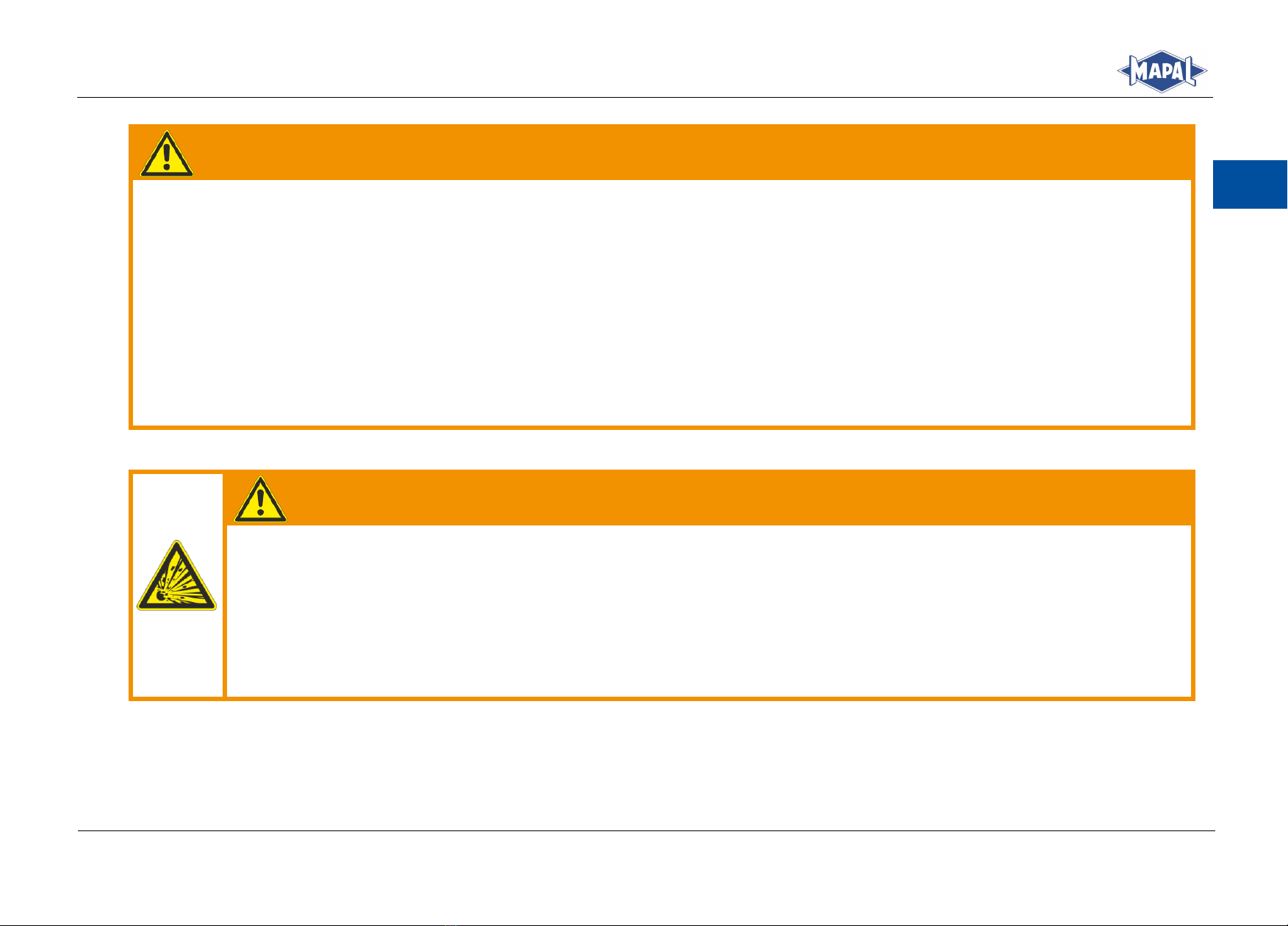 MAPAL