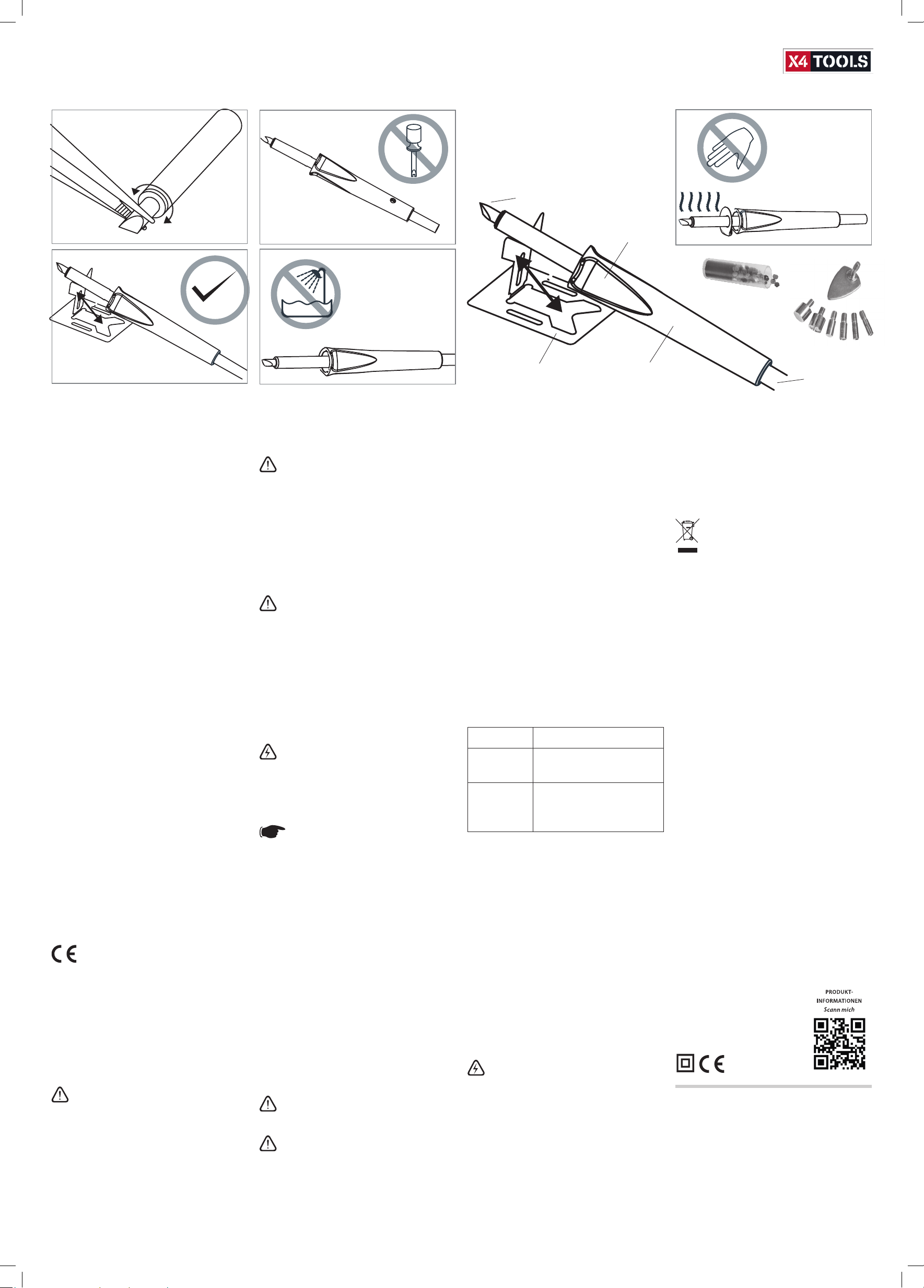 X4 TOOLS

PRODUKT-INFORMATIONEN
Scann mich