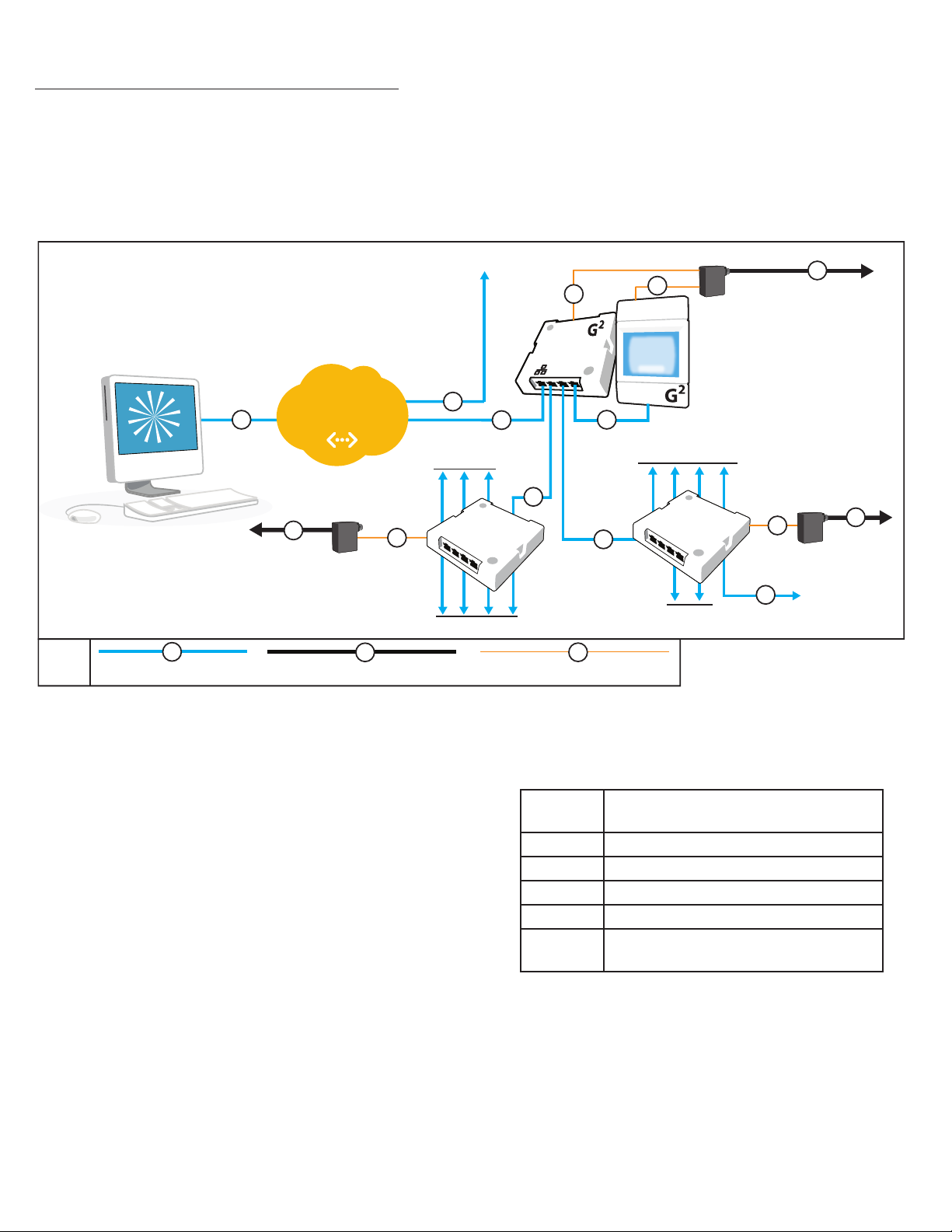 $G^2$

$G^2$