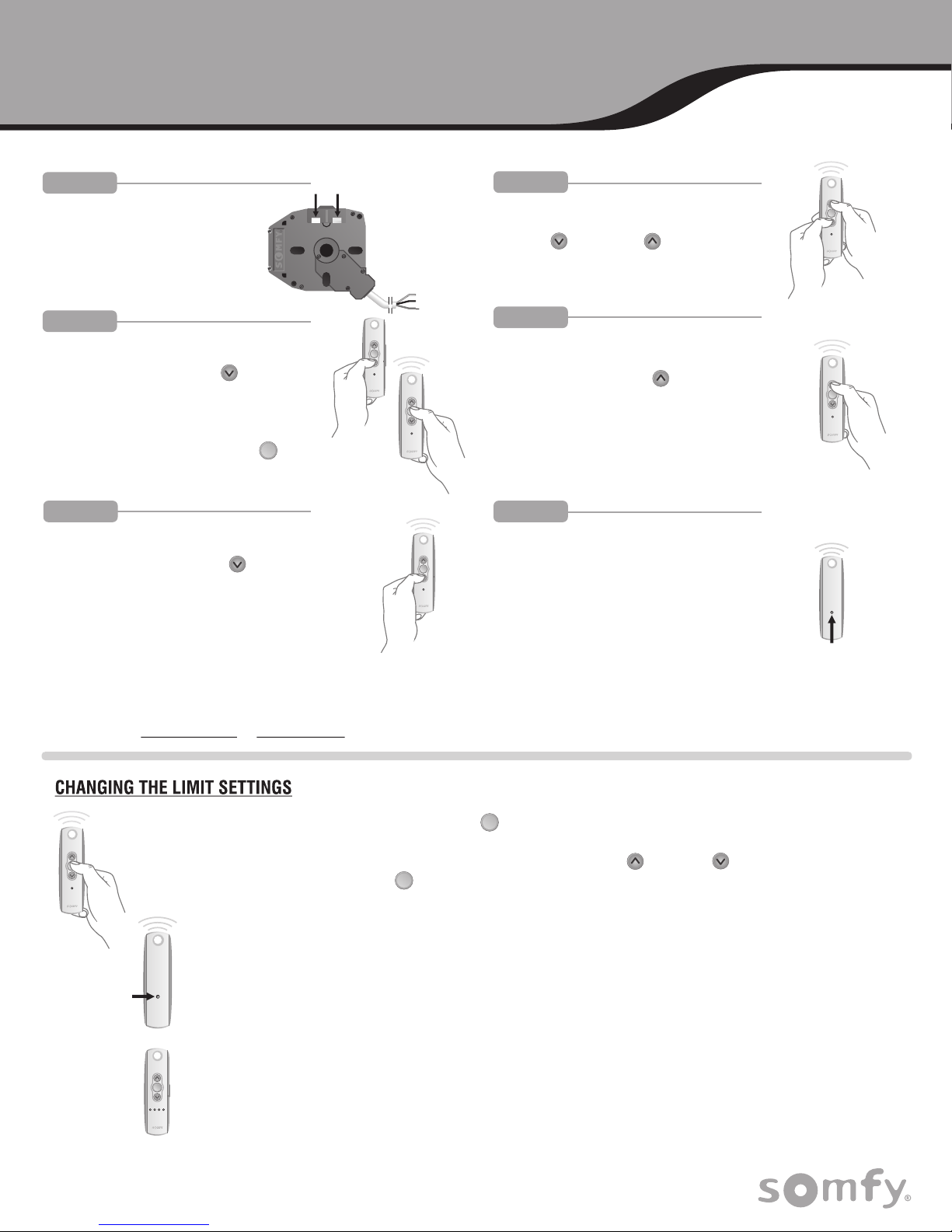 SOMFY

CHANGING THE LIMIT SETTINGS

somfy®