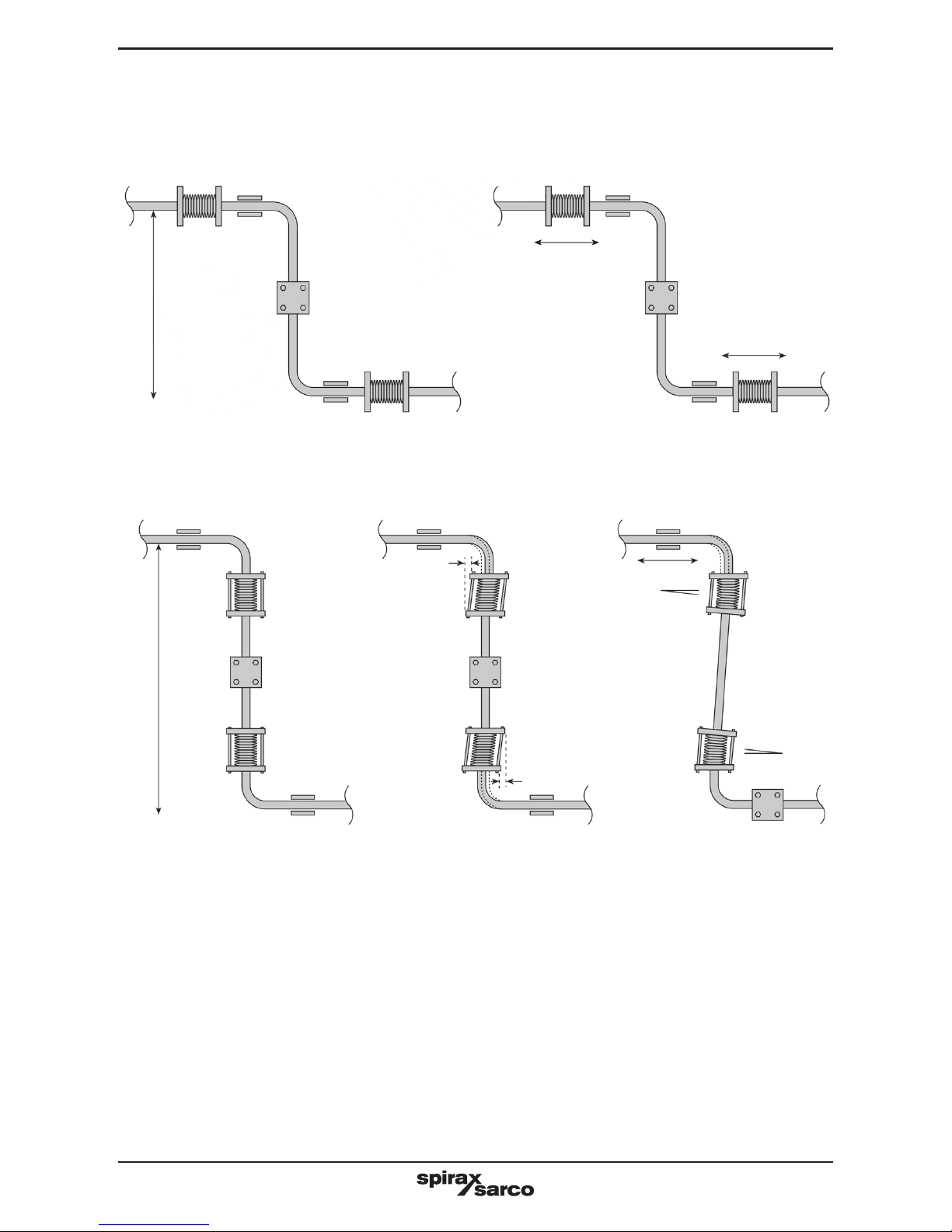 spirax sarco