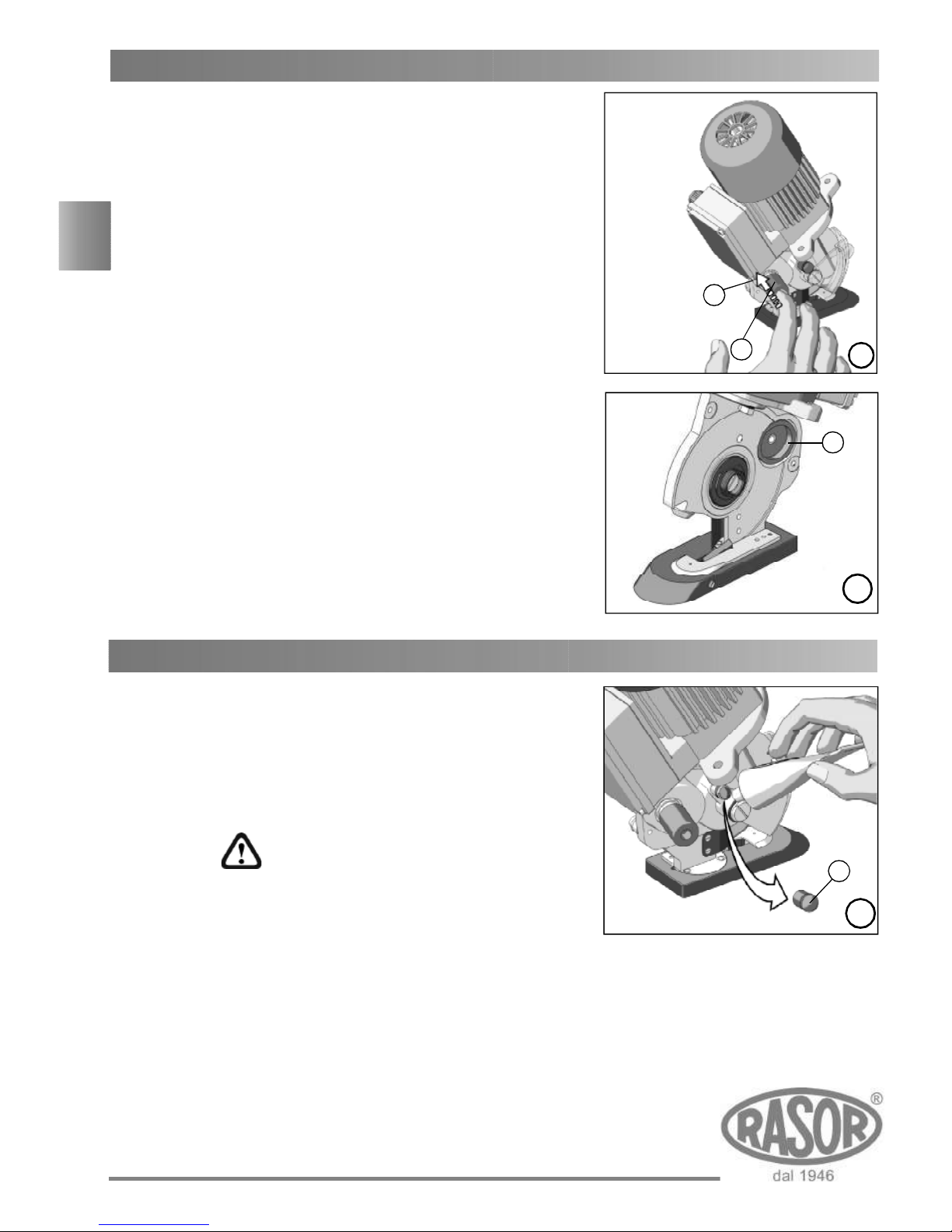 RASOR®
dal 1946