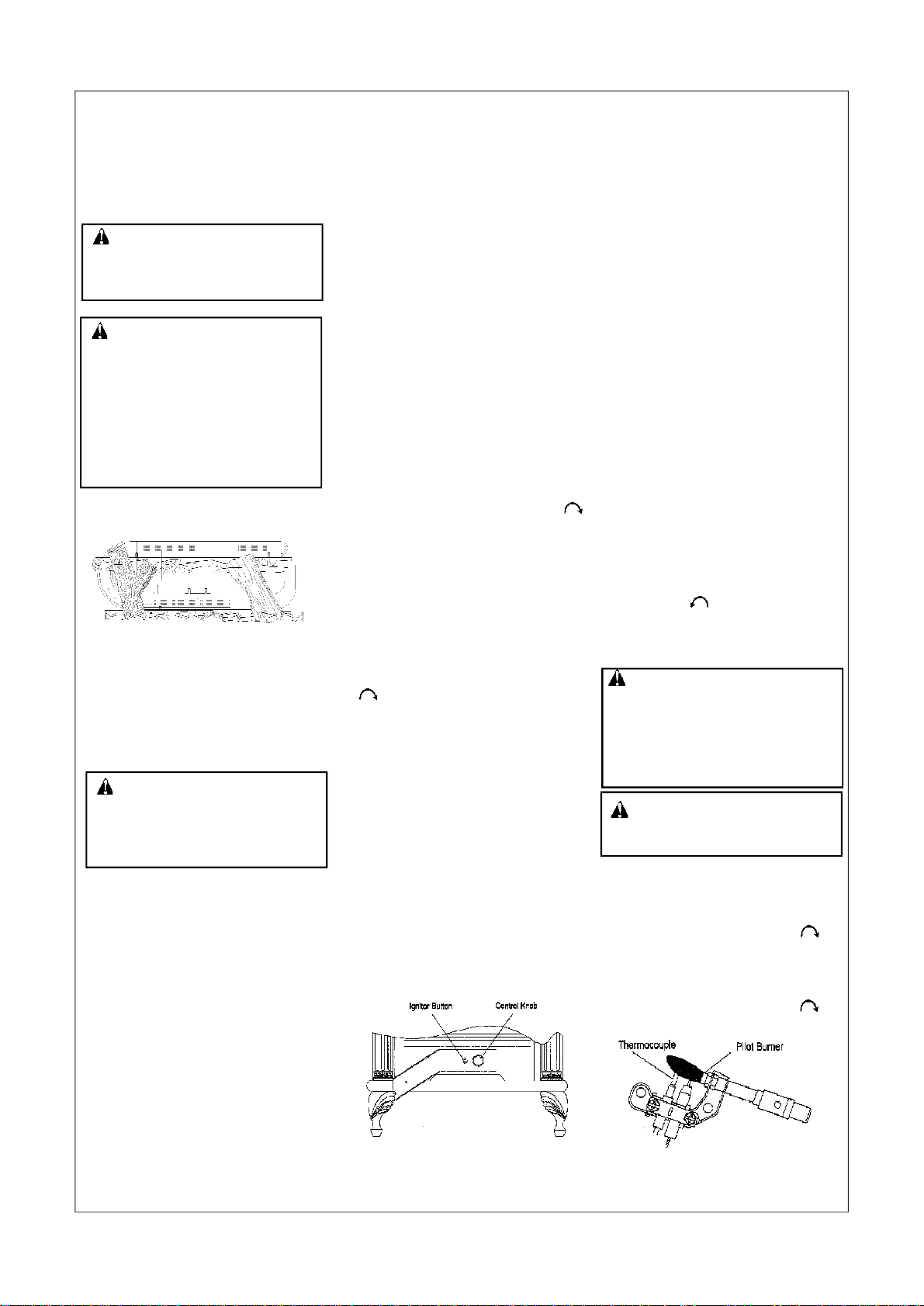 Ignitor Button
Control Knob

Thermocouple
Pilot Burner