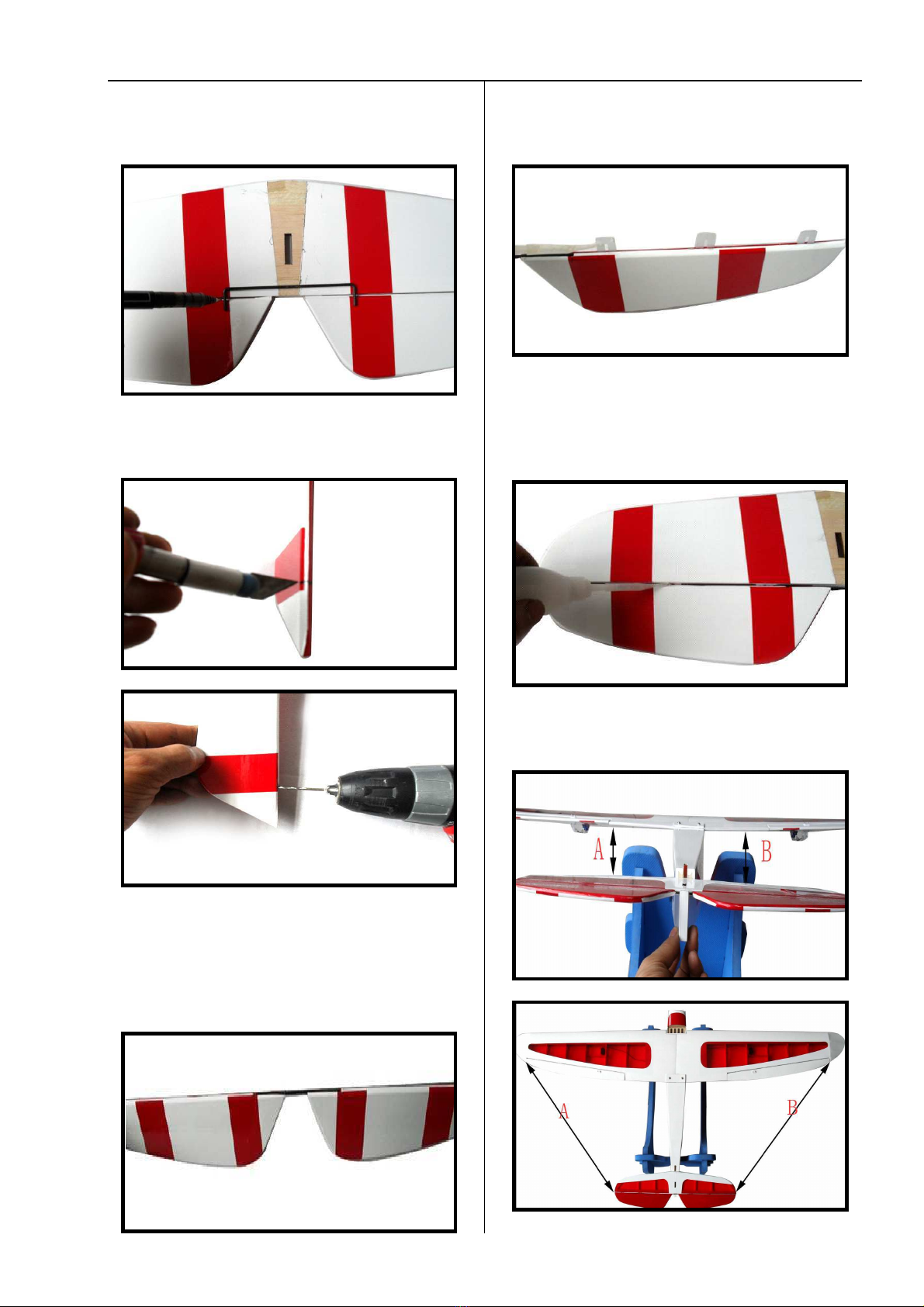 A

B

A

B