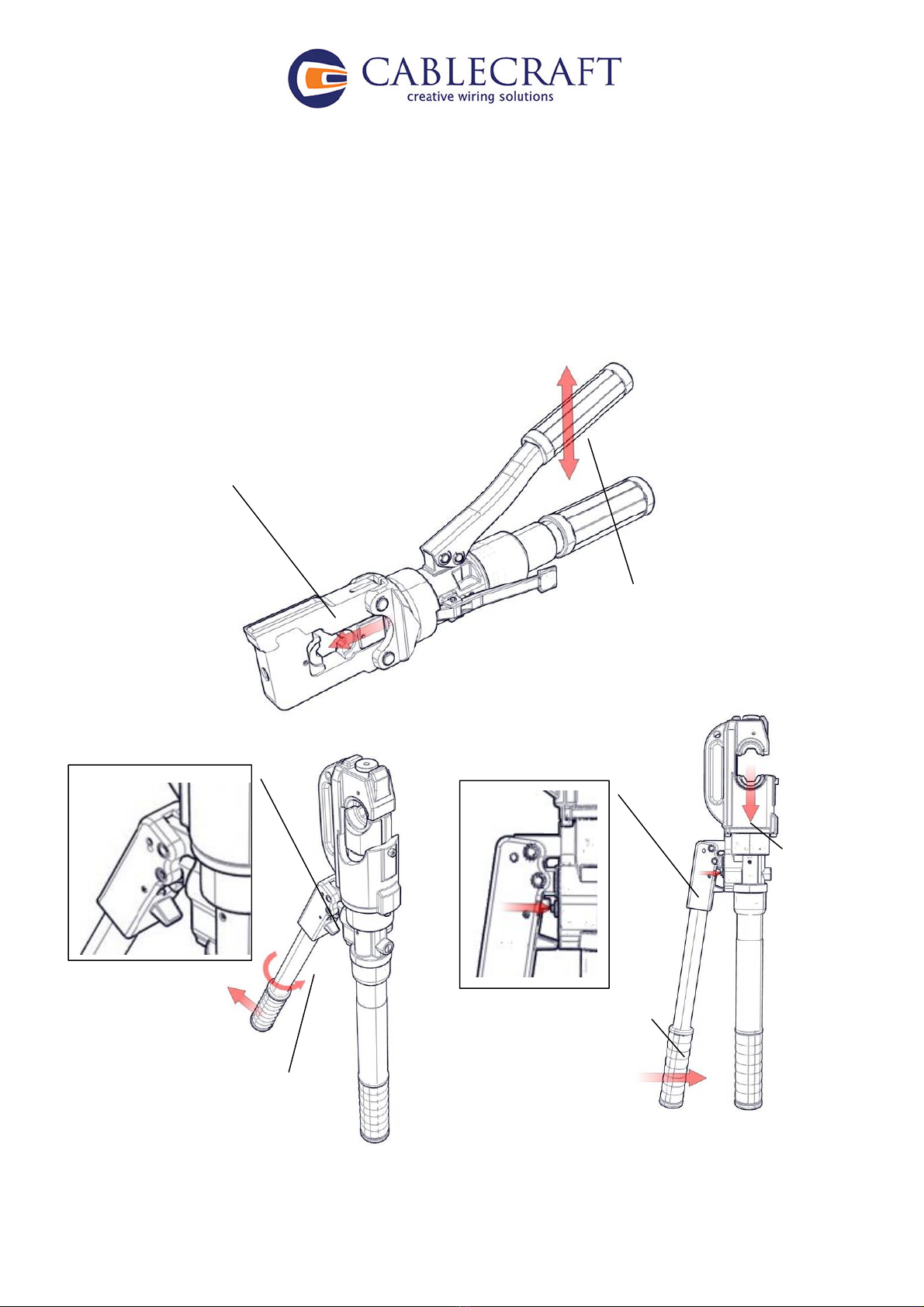 CABLECRAFT
creative wiring solutions