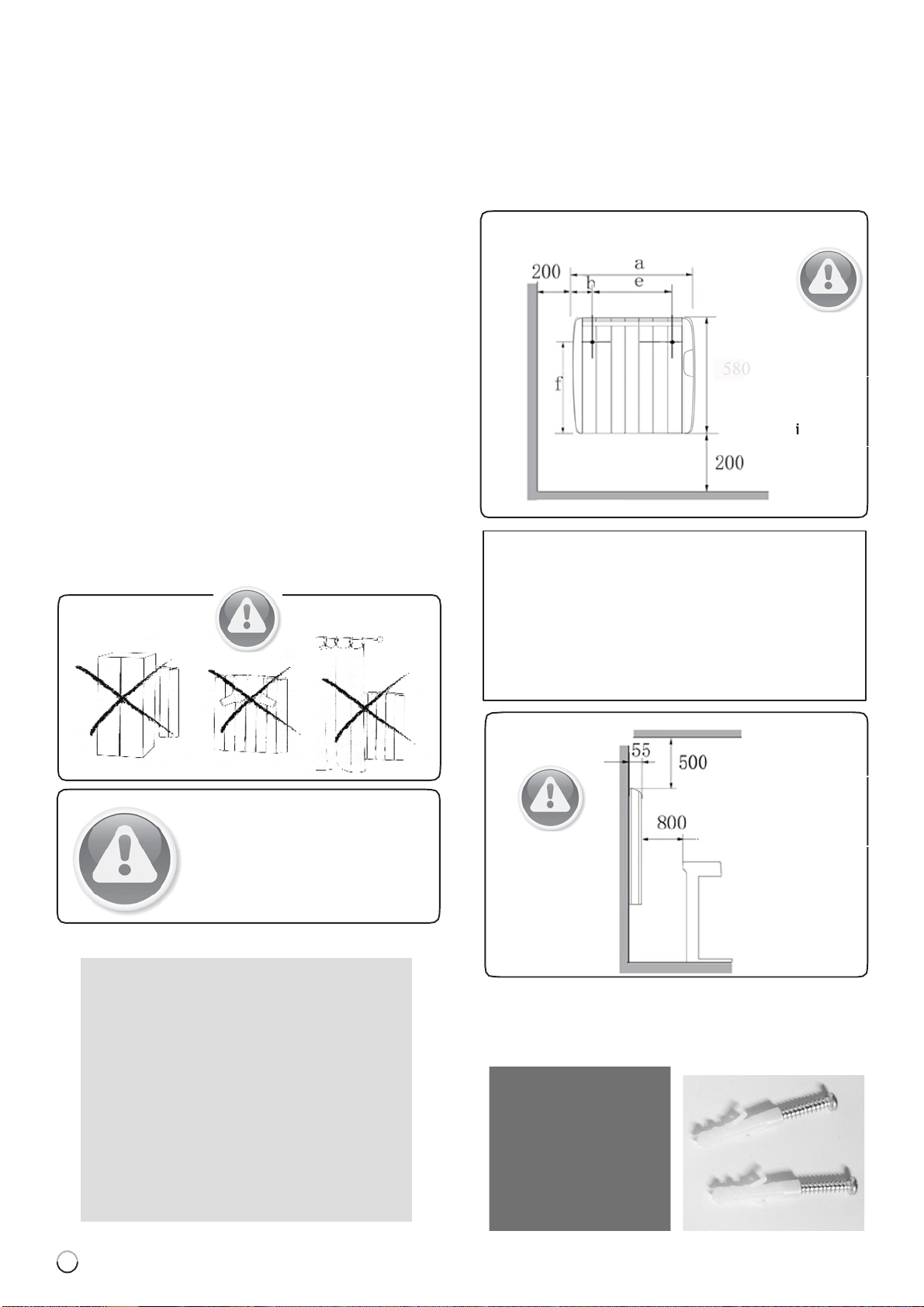 200
a
b
e
f
580
i
200

55
500
800