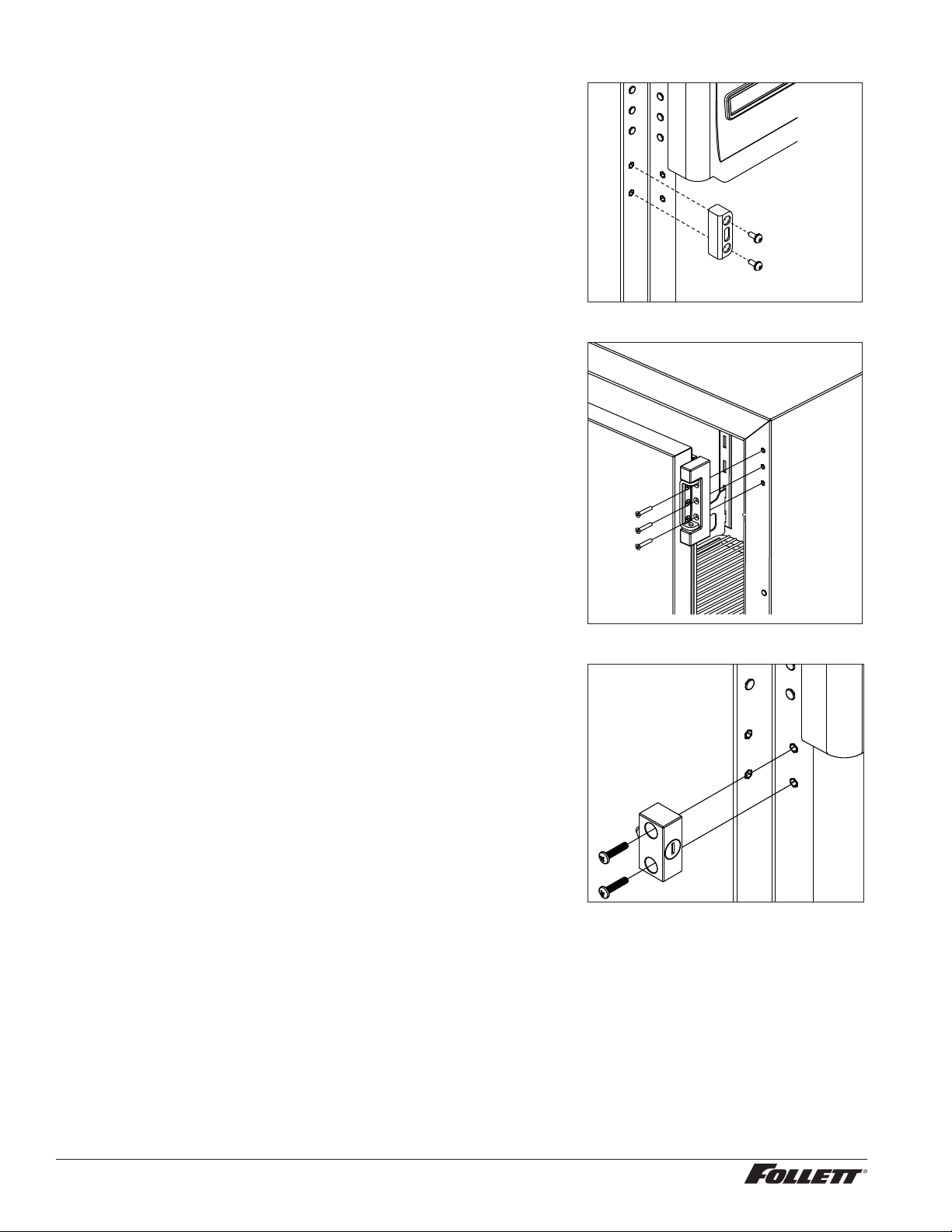 FOLLETT®