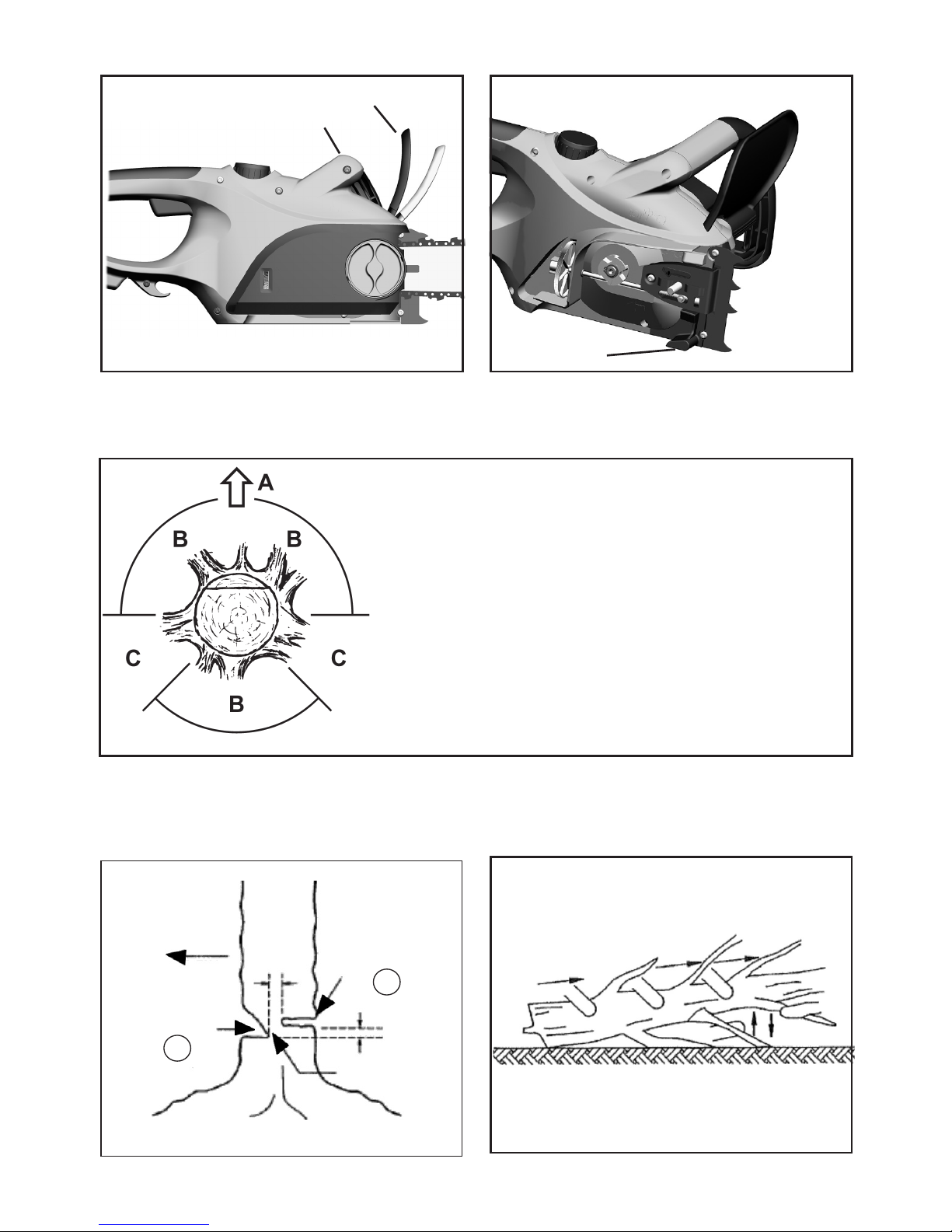 A

B B

C C

B