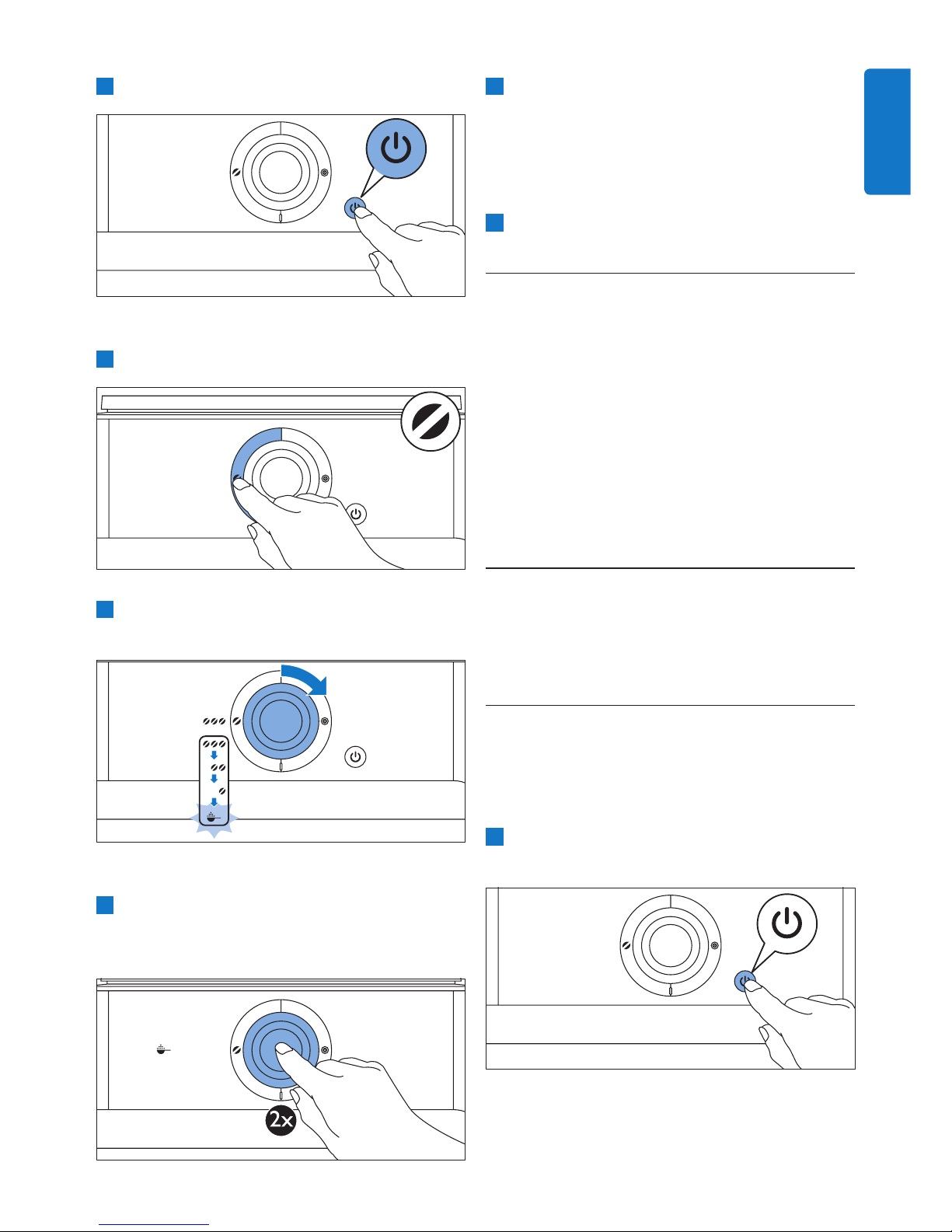 2x